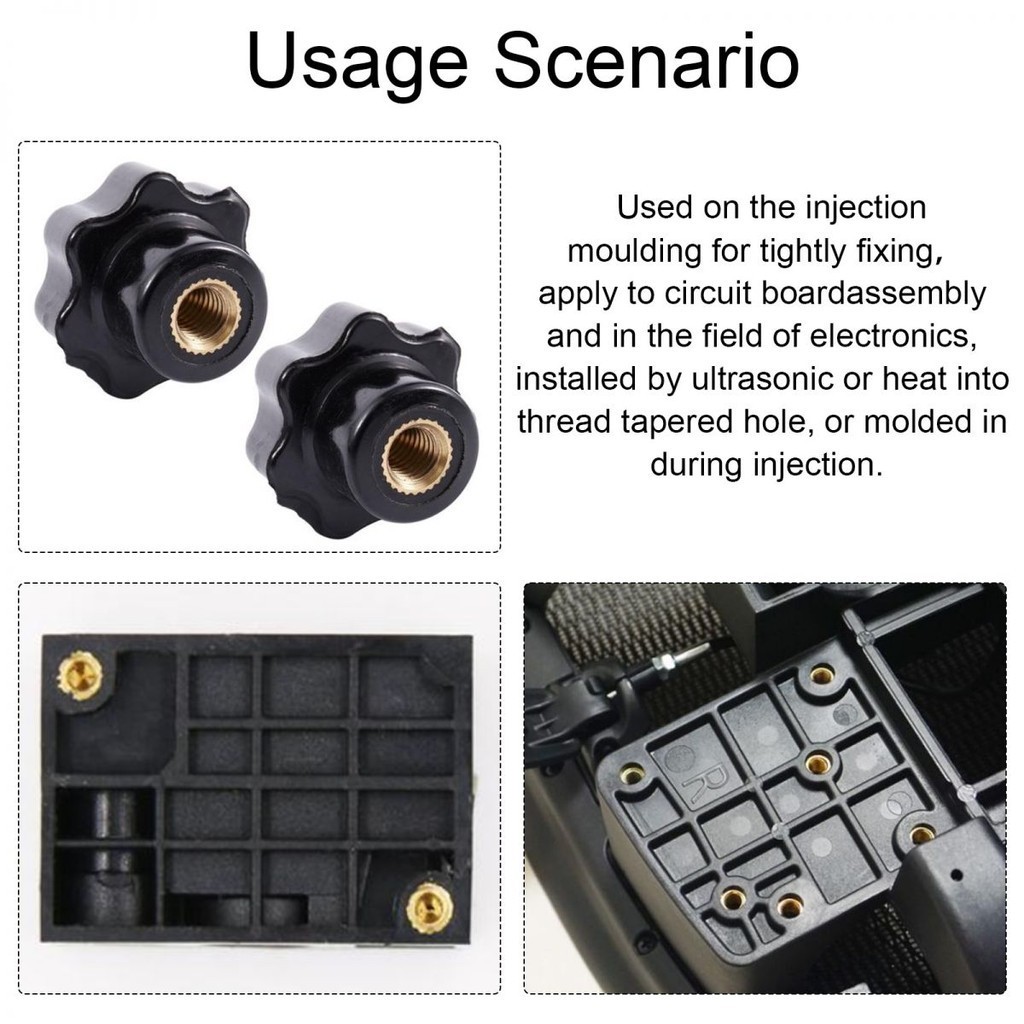 Usage Scenario

Used on the injection moulding for tightly fixing, apply to circuit boardassembly and in the field of electronics, installed by ultrasonic or heat into thread tapered hole, or molded in during injection.

R