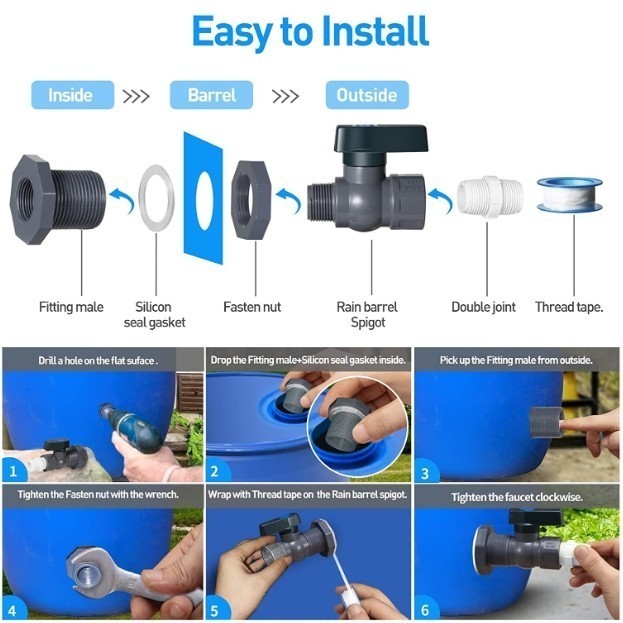 Easy to Install

Inside >>> Barrel >>> Outside

Fitting male

Silicon seal gasket

Fasten nut

Rain barrel Spigot

Double joint

Thread tape.

Drill a hole on the flat suface .

1

Drop the Fitting male+Silicon seal gasket inside.

2

Pick up the Fitting male from outside.

3

Tighten the Fasten nut with the wrench.

4

Wrap with Thread tape on the Rain barrel spigot.

5

Tighten the faucet clockwise.

6