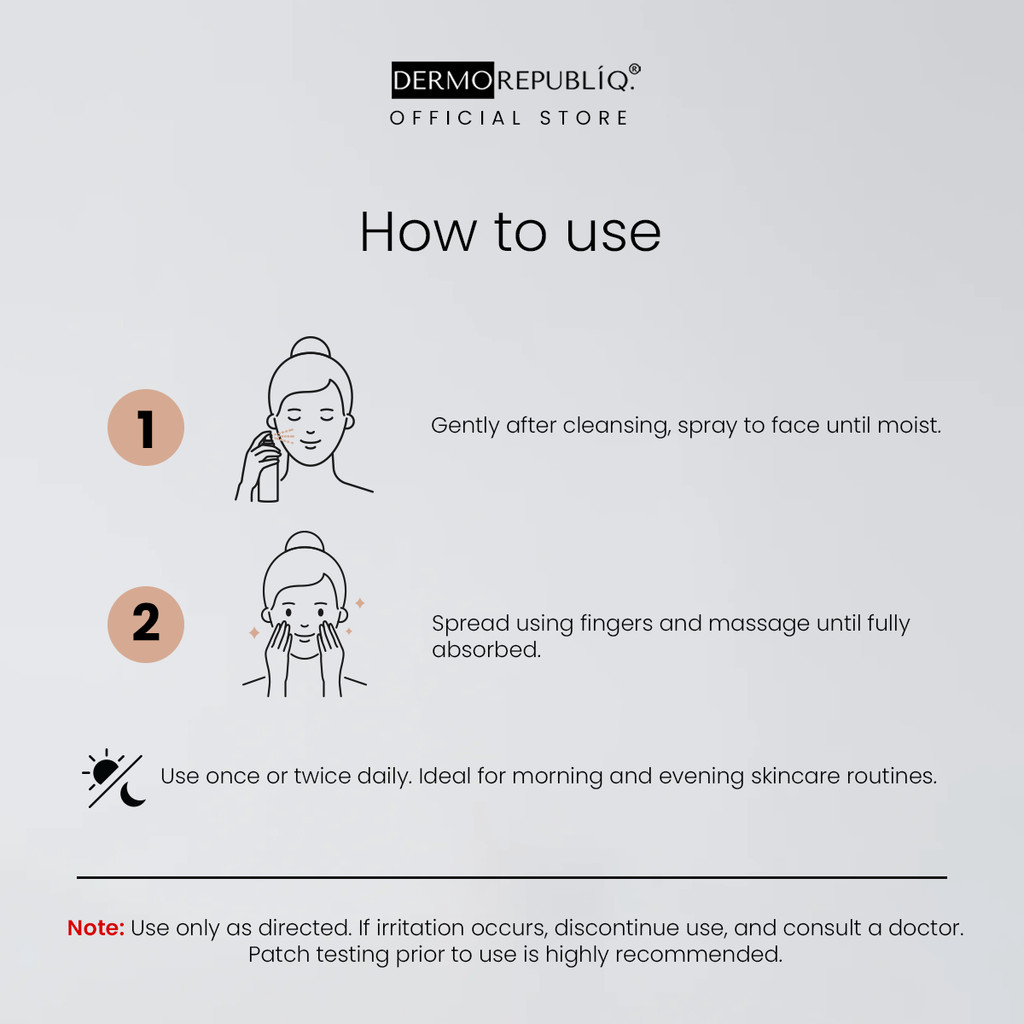 DERMOREPUBLÍQ.®
OFFICIAL STORE

How to use

1

Gently after cleansing, spray to face until moist.

2

Spread using fingers and massage until fully absorbed.

Use once or twice daily. Ideal for morning and evening skincare routines.

Note: Use only as directed. If irritation occurs, discontinue use, and consult a doctor. Patch testing prior to use is highly recommended.