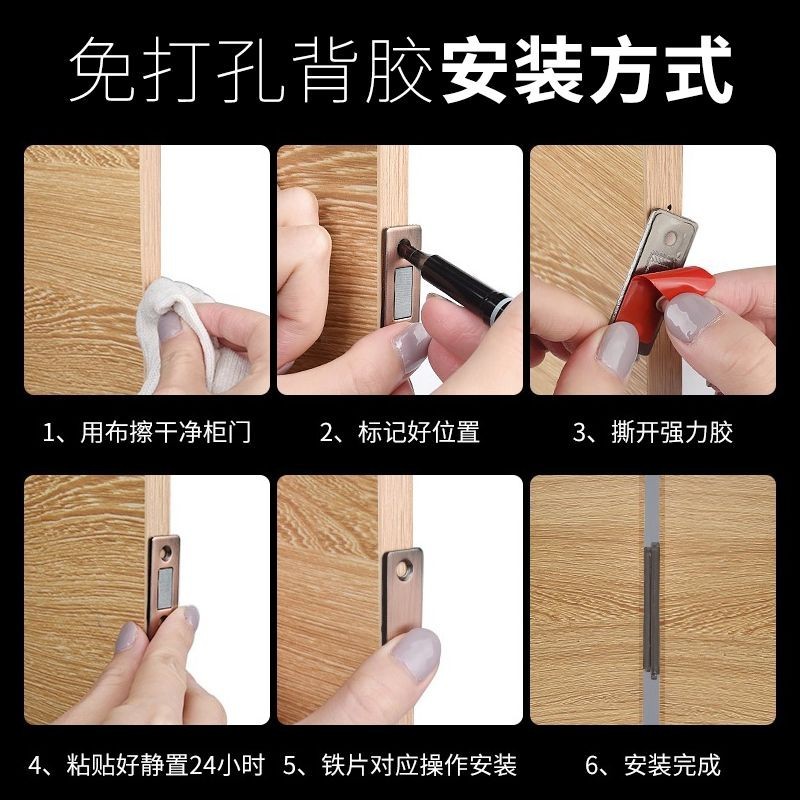 免打孔背胶安装方式

1、用布擦干净柜门

2、标记好位置

3、撕开强力胶

4、粘贴好静置24小时

5、铁片对应操作安装

6、安装完成