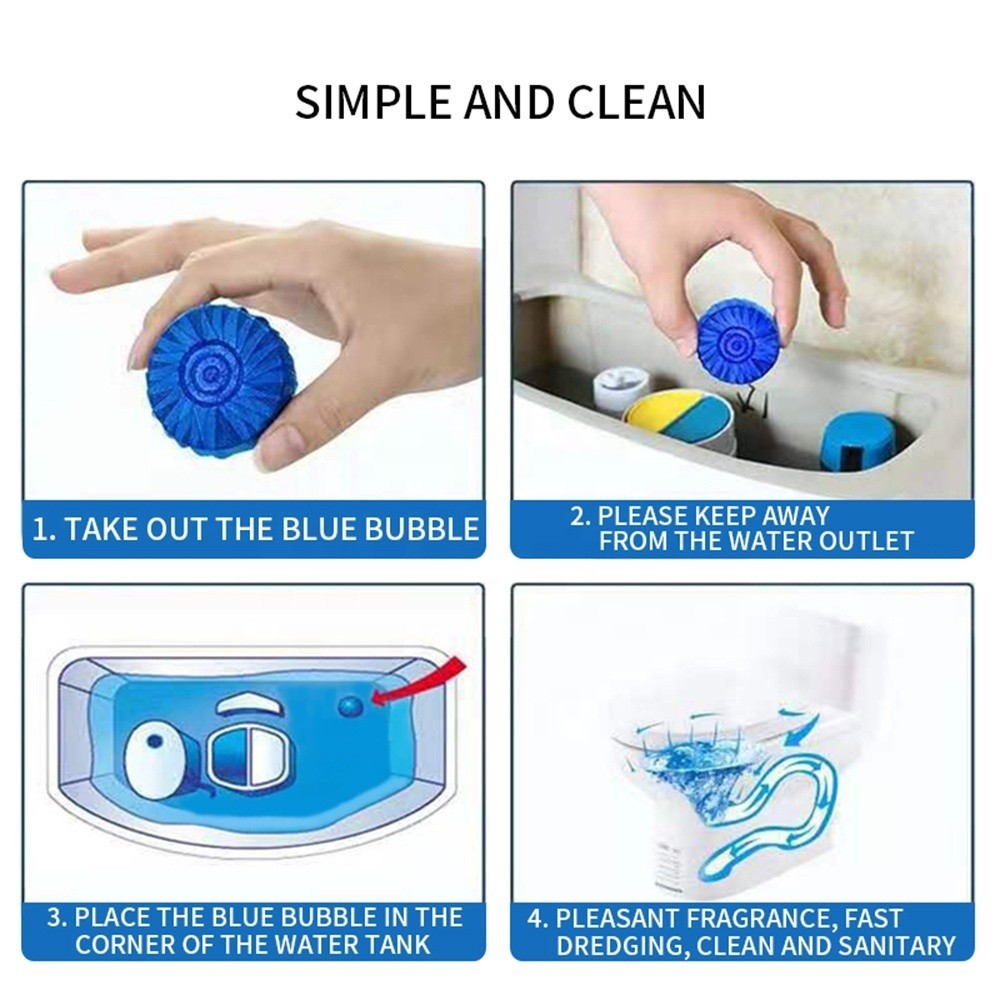 SIMPLE AND CLEAN

1. TAKE OUT THE BLUE BUBBLE

2. PLEASE KEEP AWAY FROM THE WATER OUTLET

3. PLACE THE BLUE BUBBLE IN THE CORNER OF THE WATER TANK

4. PLEASANT FRAGRANCE, FAST DREDGING, CLEAN AND SANITARY