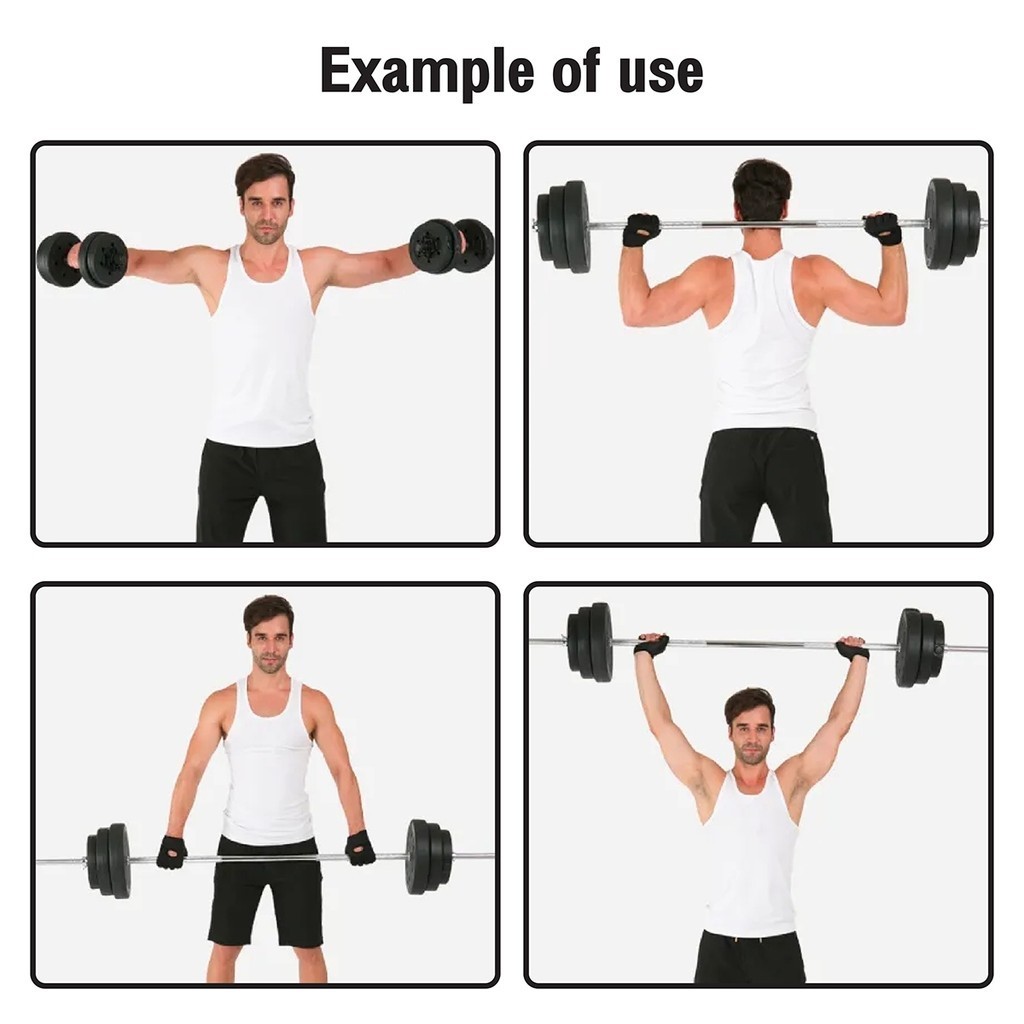 Example of use