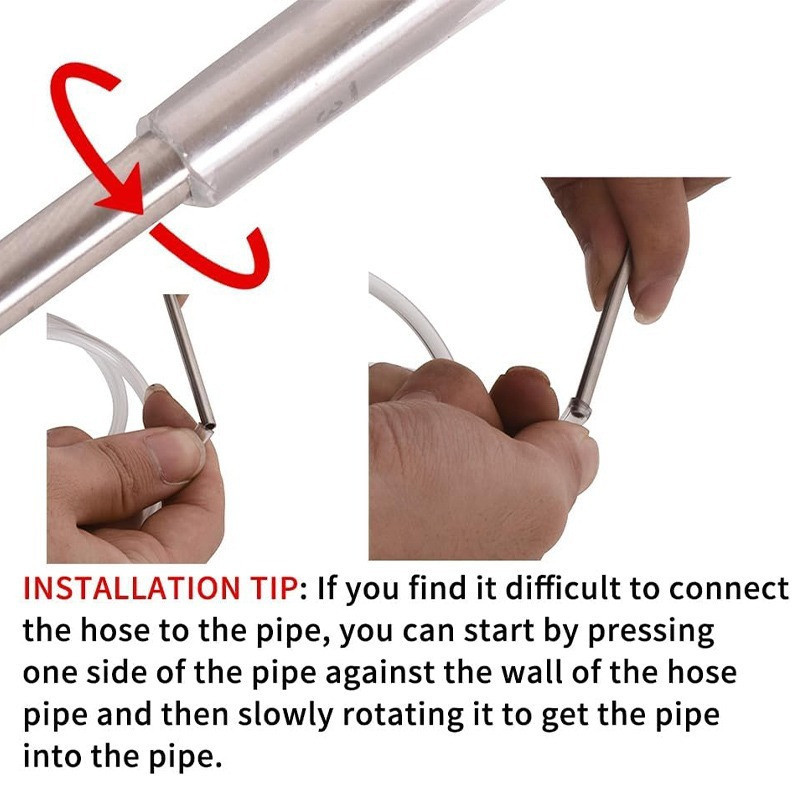 INSTALLATION TIP: If you find it difficult to connect the hose to the pipe, you can start by pressing one side of the pipe against the wall of the hose pipe and then slowly rotating it to get the pipe into the pipe.