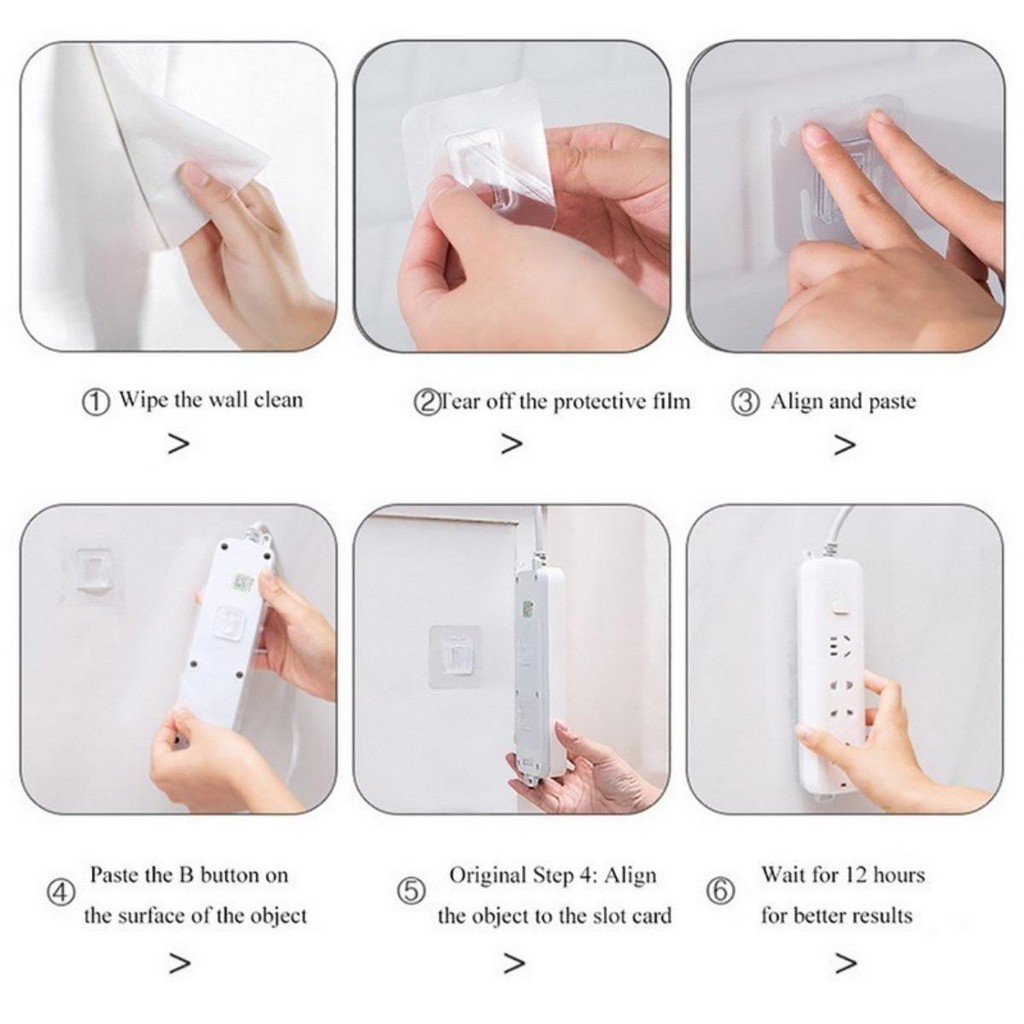 ① Wipe the wall clean
>

②Tear off the protective film
>

③ Align and paste
>

④ Paste the B button on the surface of the object
>

⑤ Original Step 4: Align the object to the slot card
>

⑥ Wait for 12 hours for better results
>