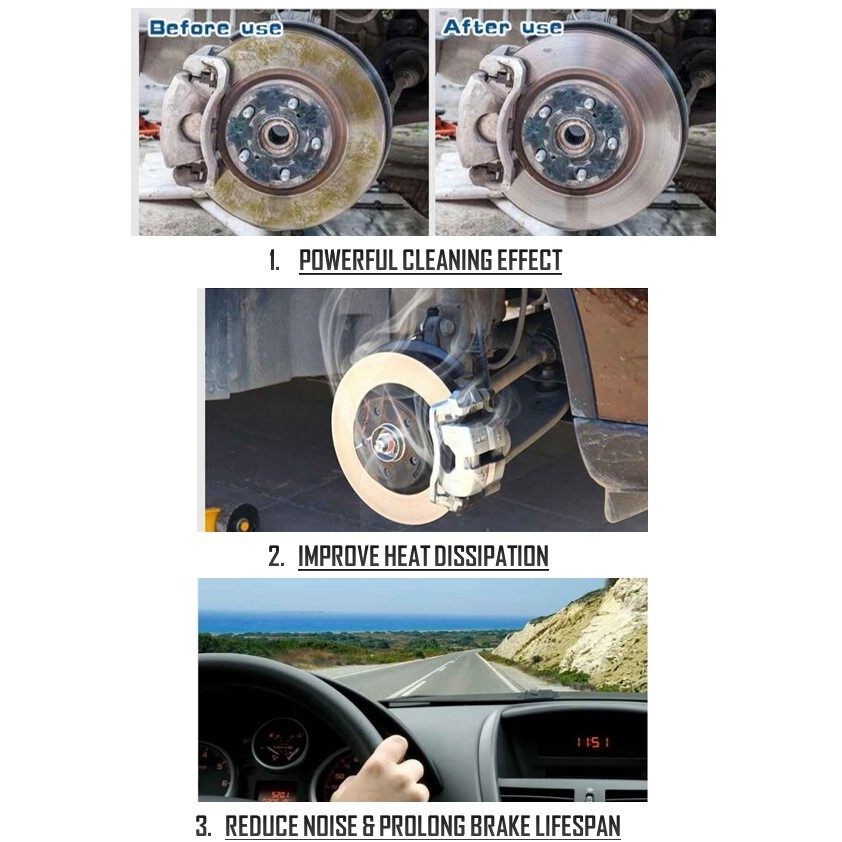 Before use

After use

1. POWERFUL CLEANING EFFECT

2. IMPROVE HEAT DISSIPATION

11:51

3. REDUCE NOISE & PROLONG BRAKE LIFESPAN