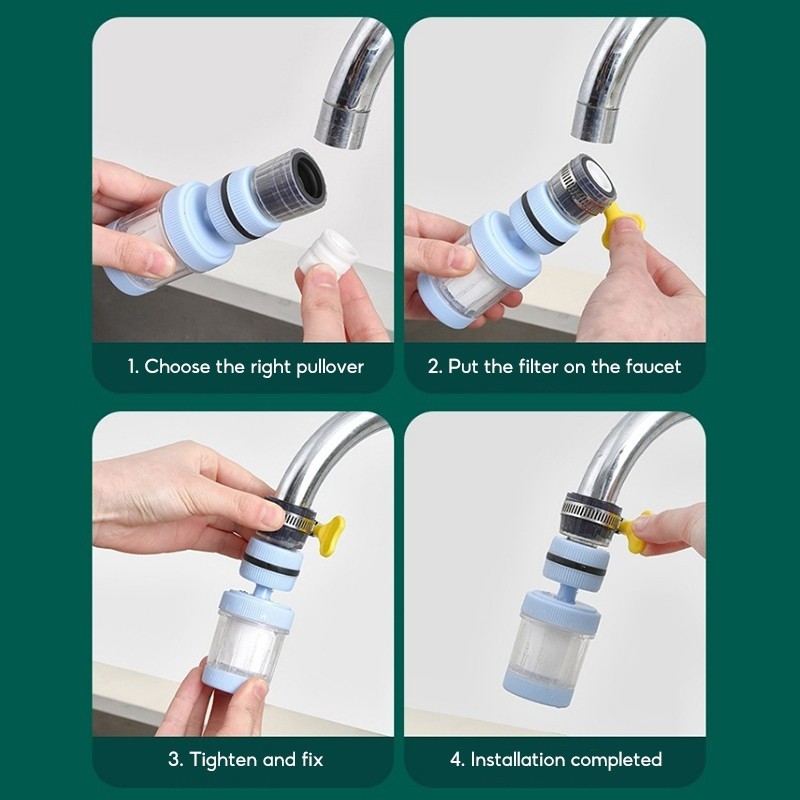 1. Choose the right pullover

2. Put the filter on the faucet

3. Tighten and fix

4. Installation completed