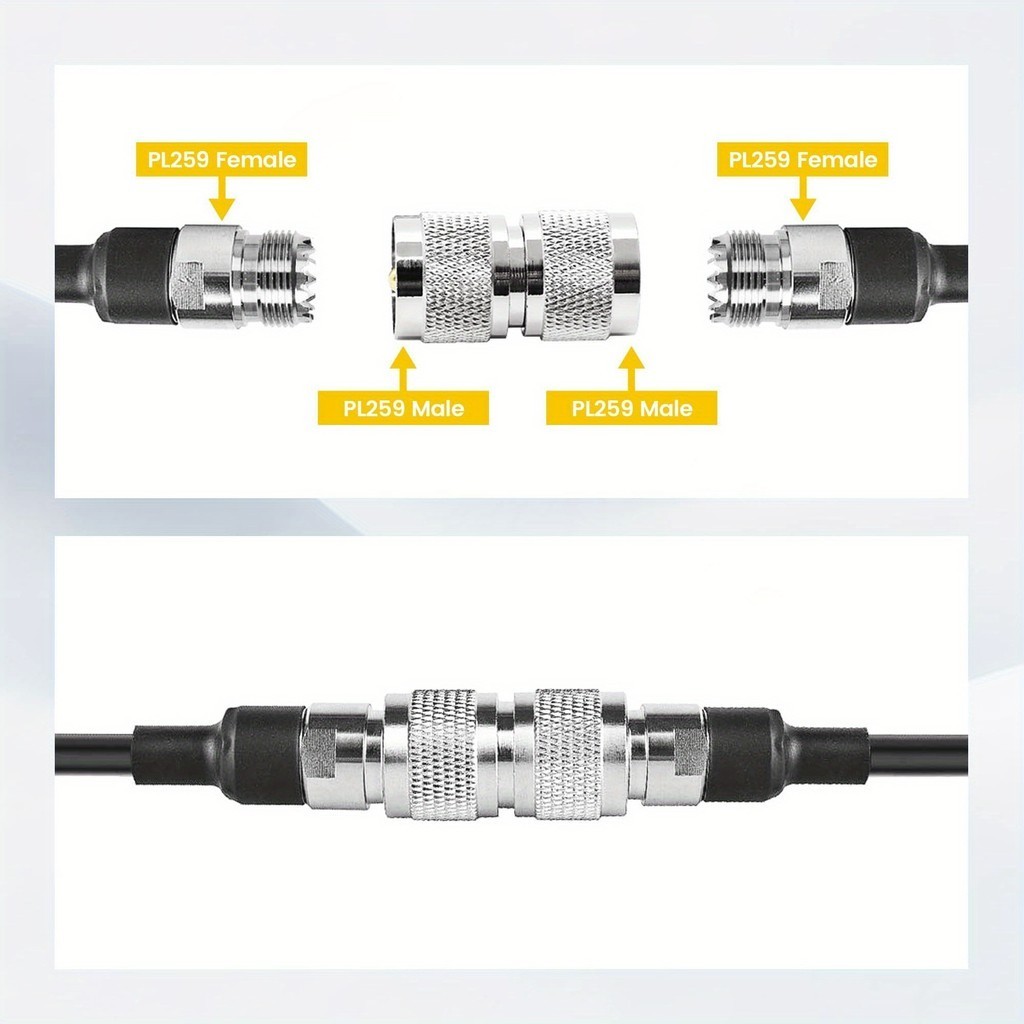 PL259 Female

PL259 Female

PL259 Male

PL259 Male