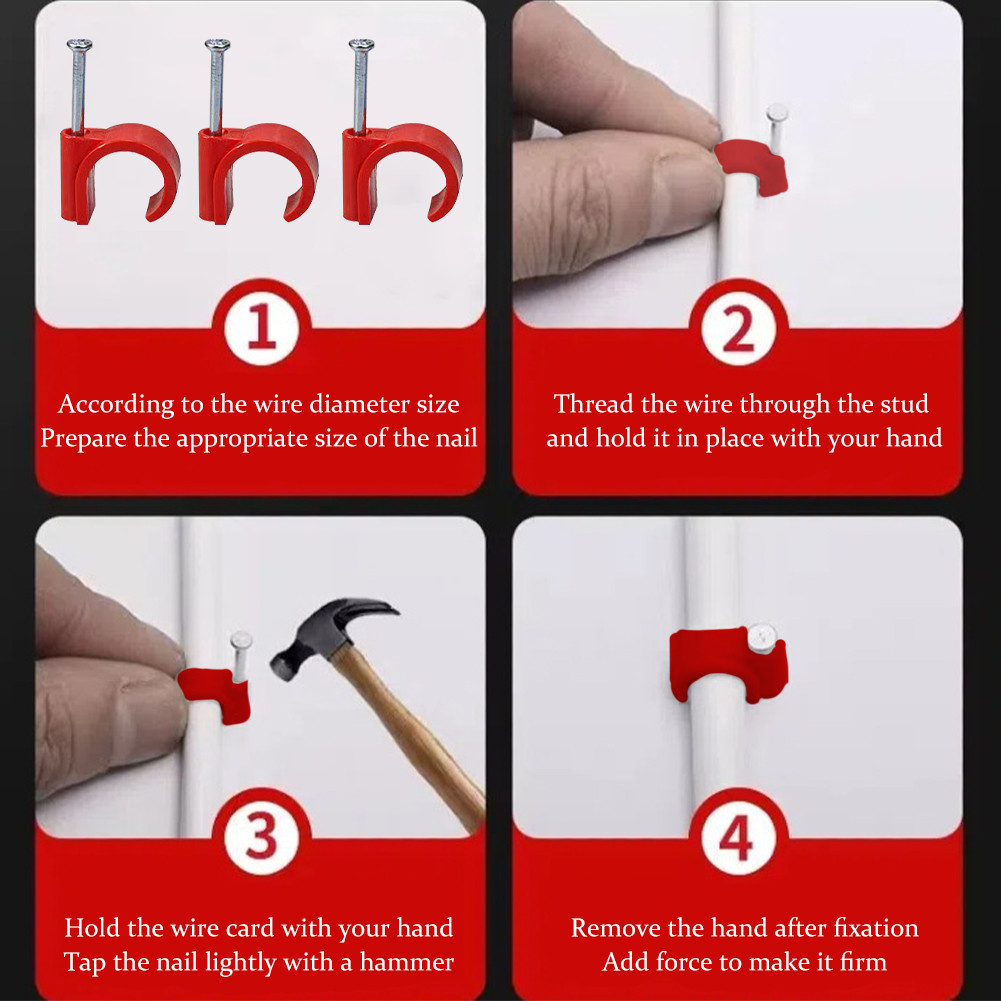 1

According to the wire diameter size
Prepare the appropriate size of the nail

2

Thread the wire through the stud
and hold it in place with your hand

3

Hold the wire card with your hand
Tap the nail lightly with a hammer

4

Remove the hand after fixation
Add force to make it firm