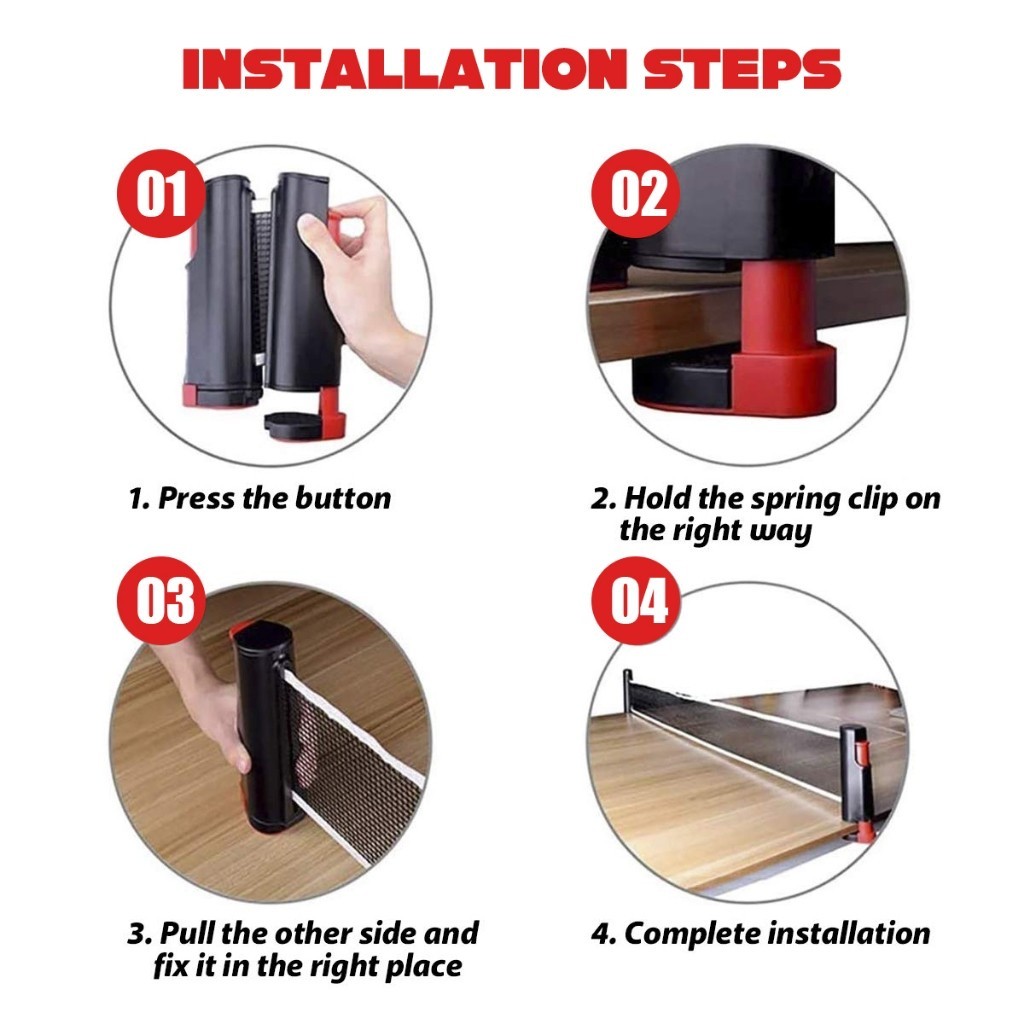 INSTALLATION STEPS

01

1. Press the button

02

2. Hold the spring clip on the right way

03

3. Pull the other side and fix it in the right place

04

4. Complete installation