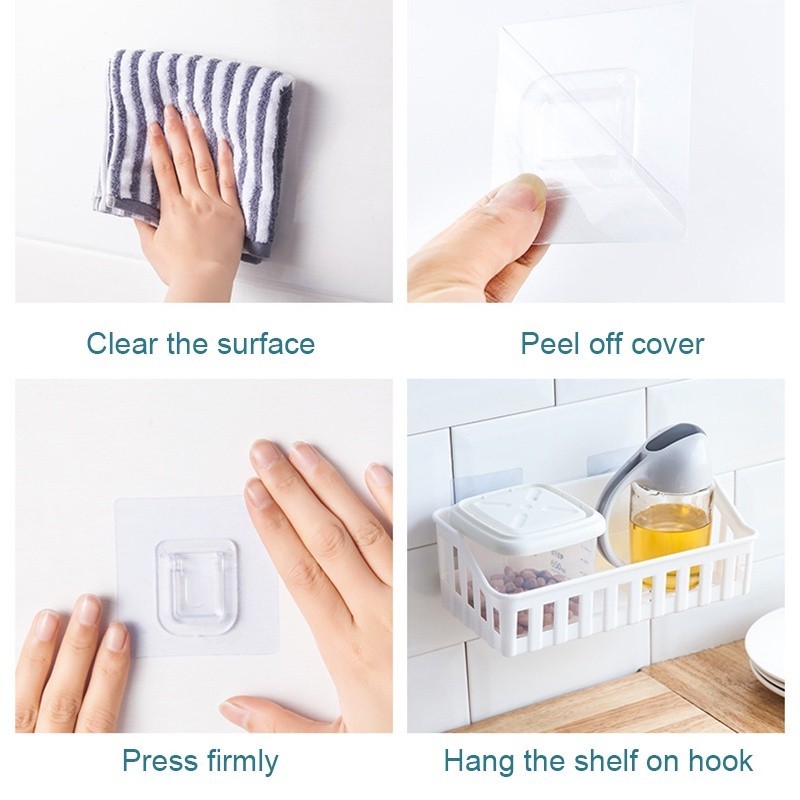 Clear the surface

Peel off cover

Press firmly

Hang the shelf on hook