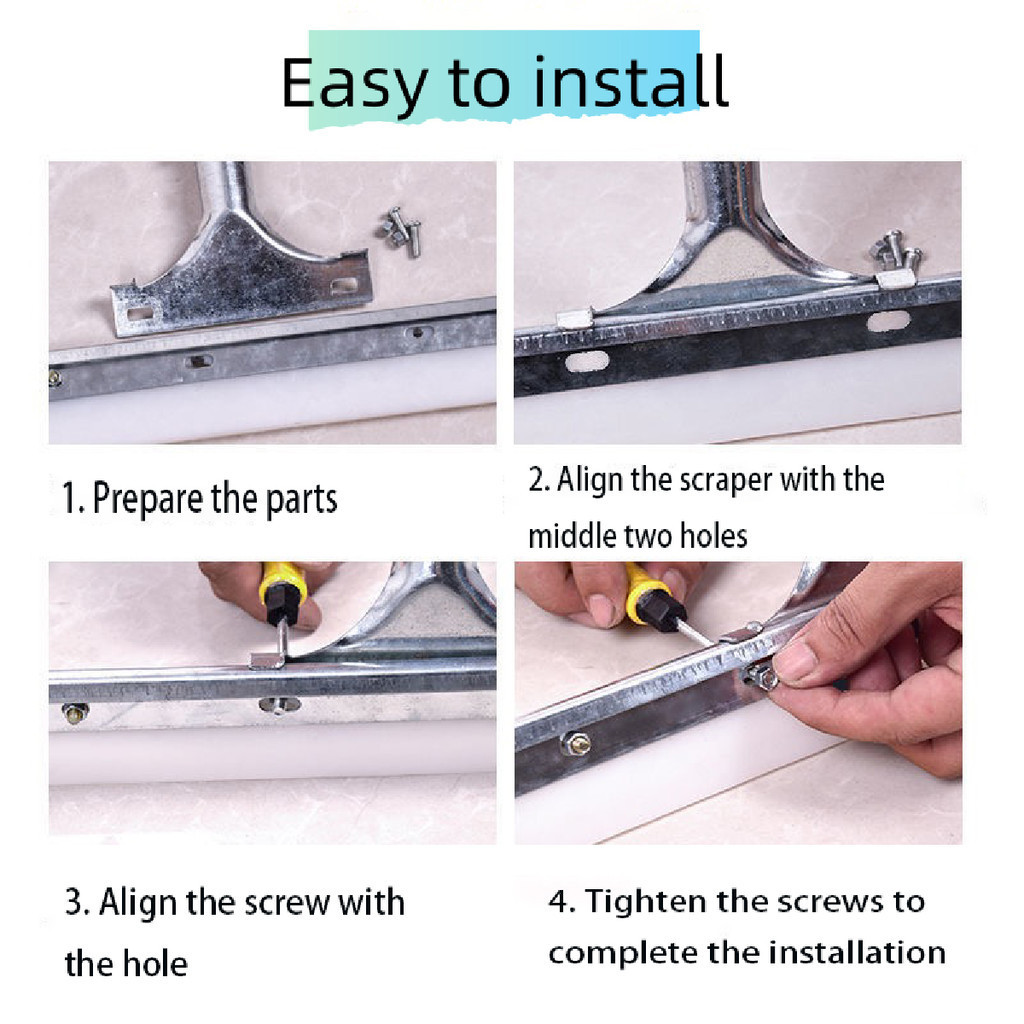 Easy to install

1. Prepare the parts

2. Align the scraper with the middle two holes

3. Align the screw with the hole

4. Tighten the screws to complete the installation