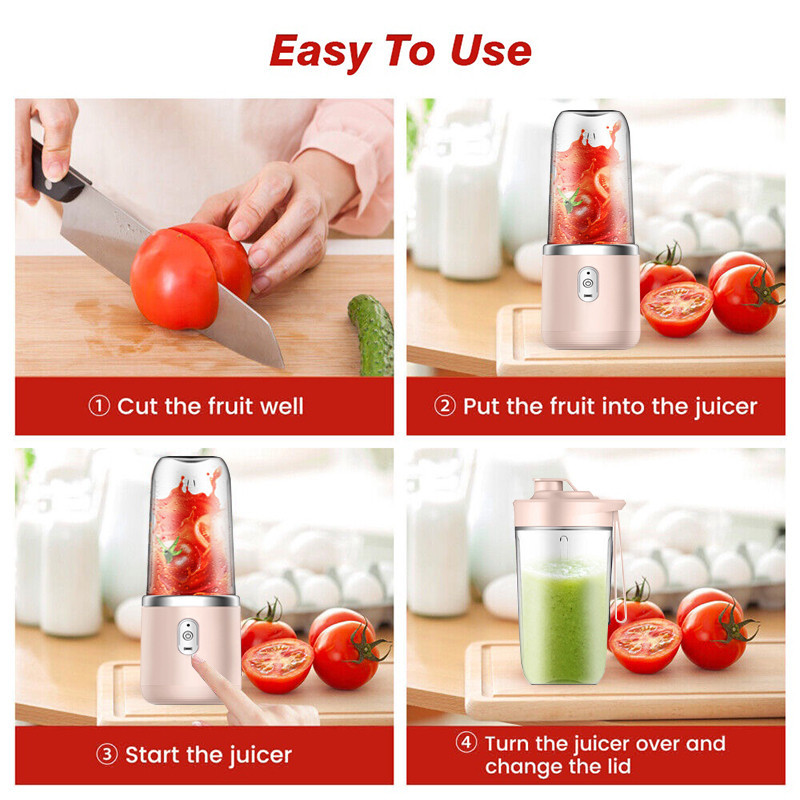 Easy To Use

① Cut the fruit well

② Put the fruit into the juicer

③ Start the juicer

④ Turn the juicer over and change the lid