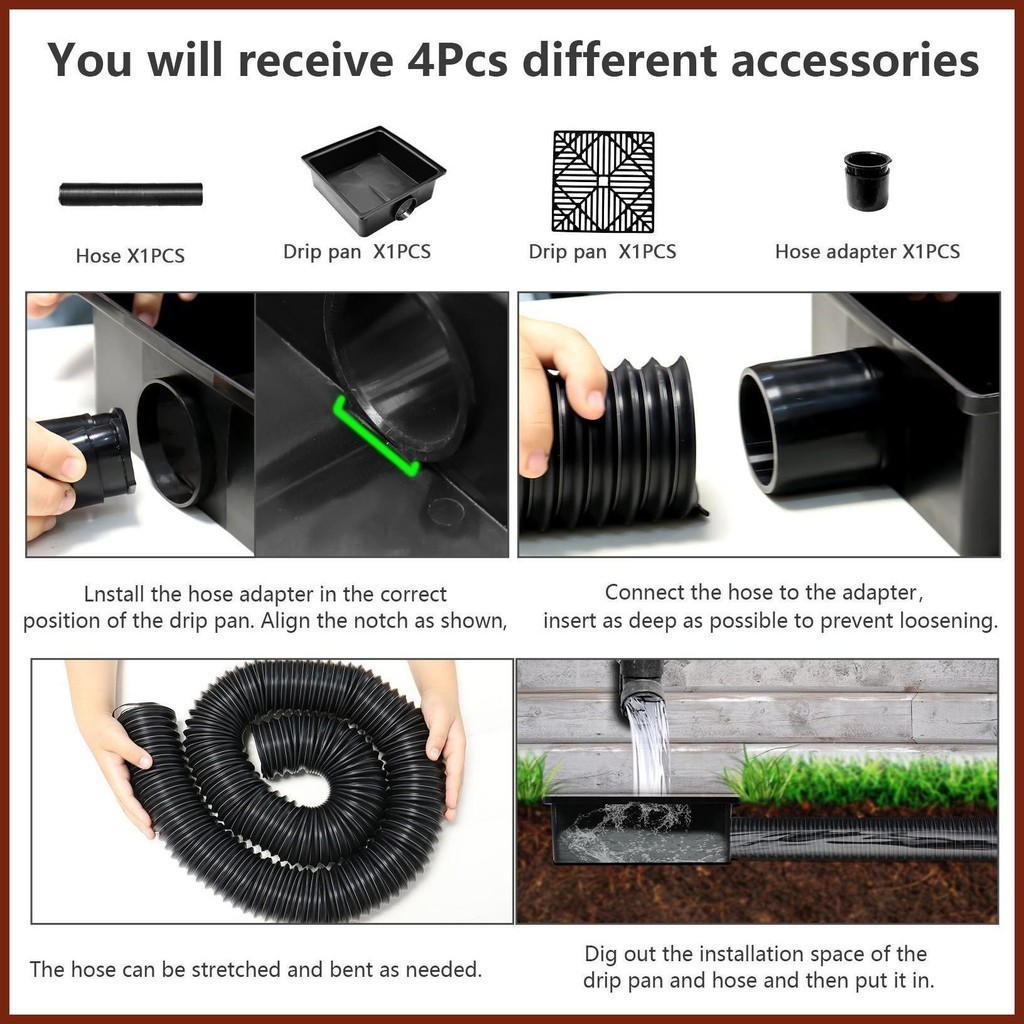 You will receive 4Pcs different accessories

Hose X1PCS

Drip pan X1PCS

Drip pan X1PCS

Hose adapter X1PCS

Lnstall the hose adapter in the correct position of the drip pan. Align the notch as shown,

Connect the hose to the adapter, insert as deep as possible to prevent loosening.

The hose can be stretched and bent as needed.

Dig out the installation space of the drip pan and hose and then put it in.