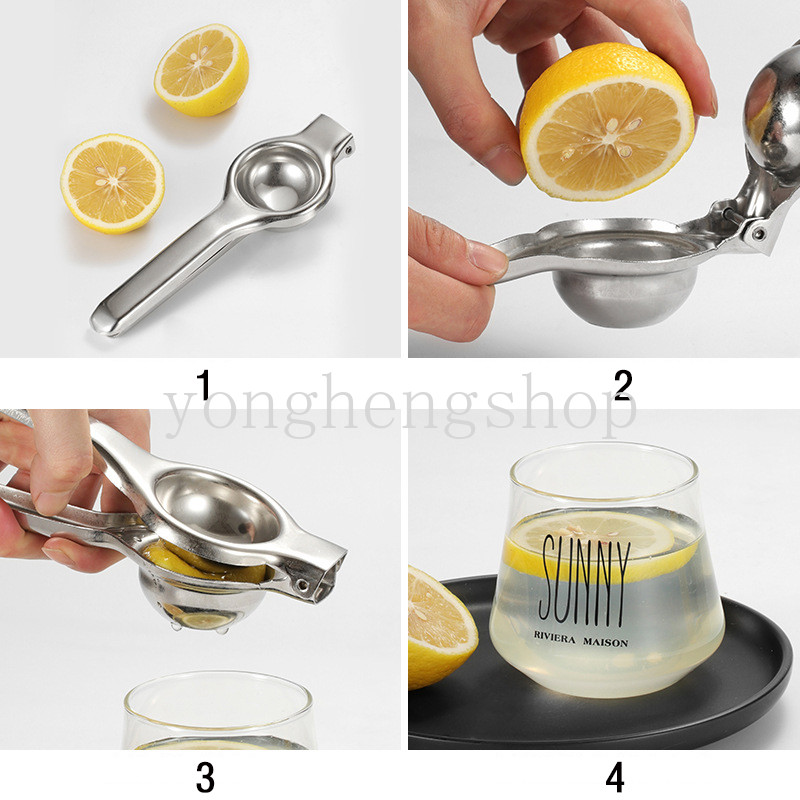 1

2

yonghengshop

SUNNY
RIVIERA MAISON

3

4