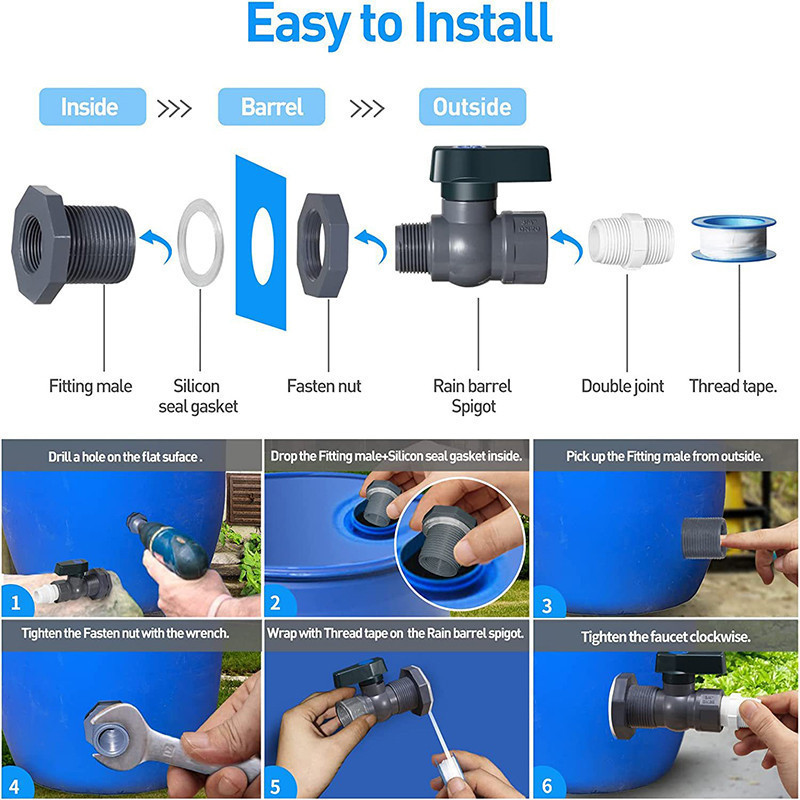 Easy to Install

Inside >>> Barrel >>> Outside

Fitting male

Silicon seal gasket

Fasten nut

Rain barrel Spigot

Double joint

Thread tape.

Drill a hole on the flat suface .

1

Drop the Fitting male+Silicon seal gasket inside.

2

Pick up the Fitting male from outside.

3

Tighten the Fasten nut with the wrench.

4

Wrap with Thread tape on the Rain barrel spigot.

5

Tighten the faucet clockwise.

6