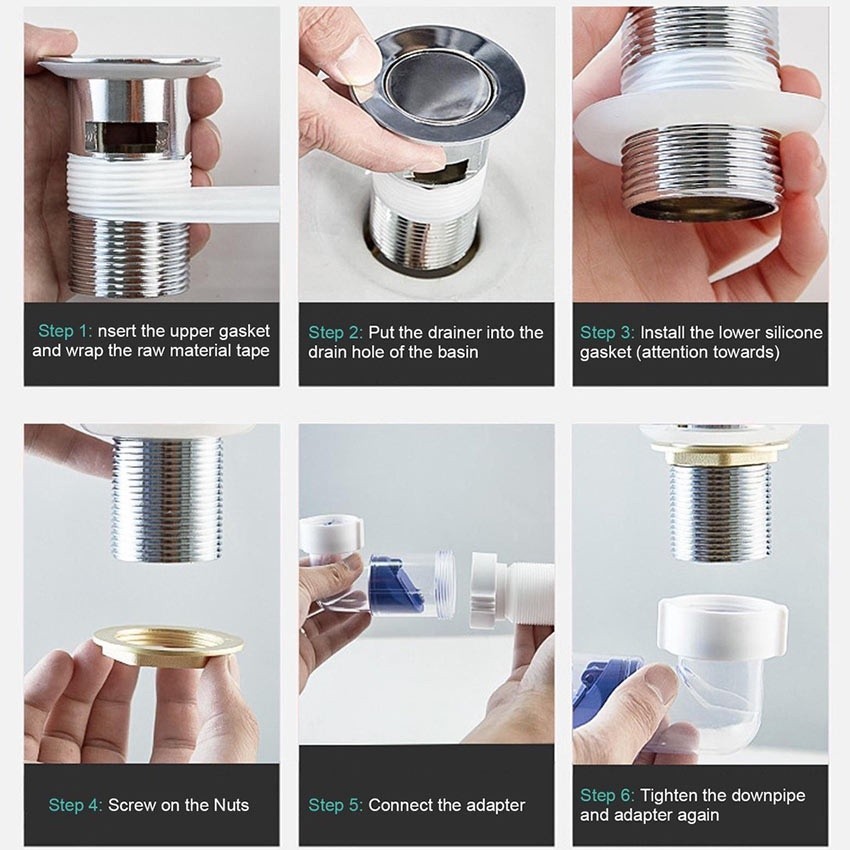 Step 1: nsert the upper gasket and wrap the raw material tape

Step 2: Put the drainer into the drain hole of the basin

Step 3: Install the lower silicone gasket (attention towards)

Step 4: Screw on the Nuts

Step 5: Connect the adapter

Step 6: Tighten the downpipe and adapter again