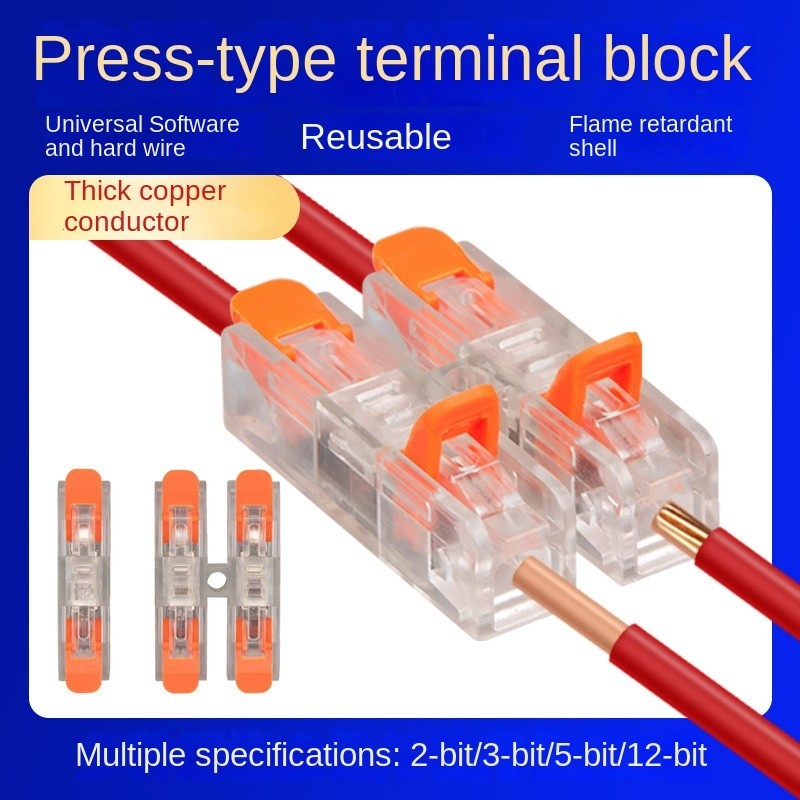 Press-type terminal block

Universal Software and hard wire

Reusable

Flame retardant shell

Thick copper conductor

Multiple specifications: 2-bit/3-bit/5-bit/12-bit