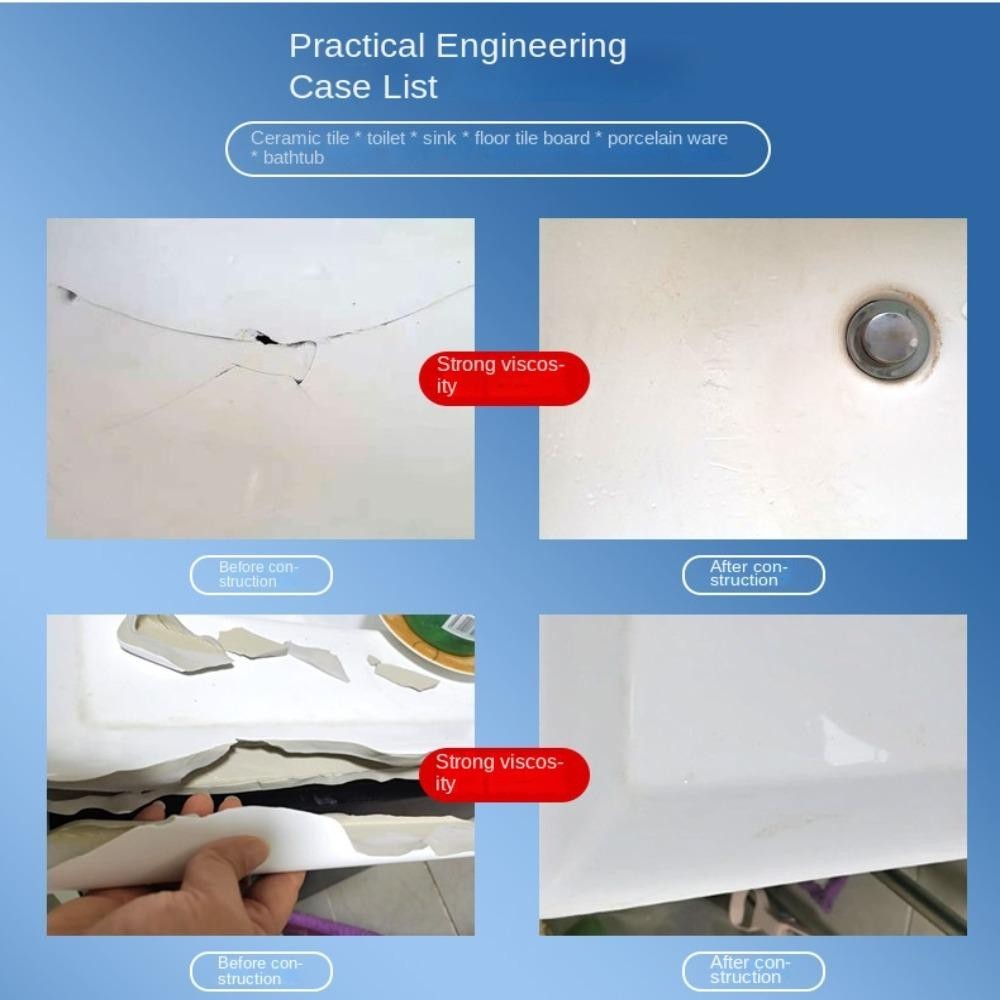 Practical Engineering Case List

Ceramic tile * toilet * sink * floor tile board * porcelain ware * bathtub

Strong viscosity

Before construction

After construction

Strong viscosity

Before construction

After construction