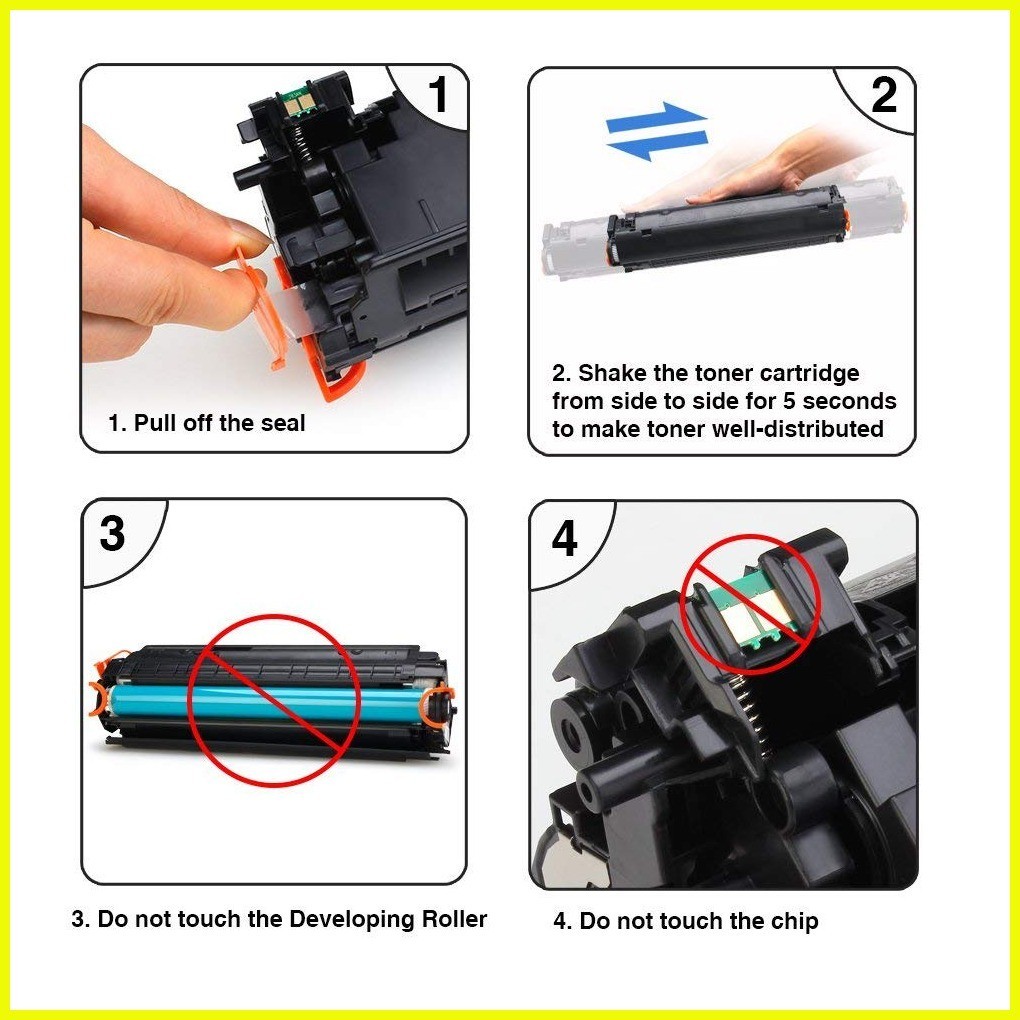 1

1. Pull off the seal

2

2. Shake the toner cartridge from side to side for 5 seconds to make toner well-distributed

3

3. Do not touch the Developing Roller

4

4. Do not touch the chip