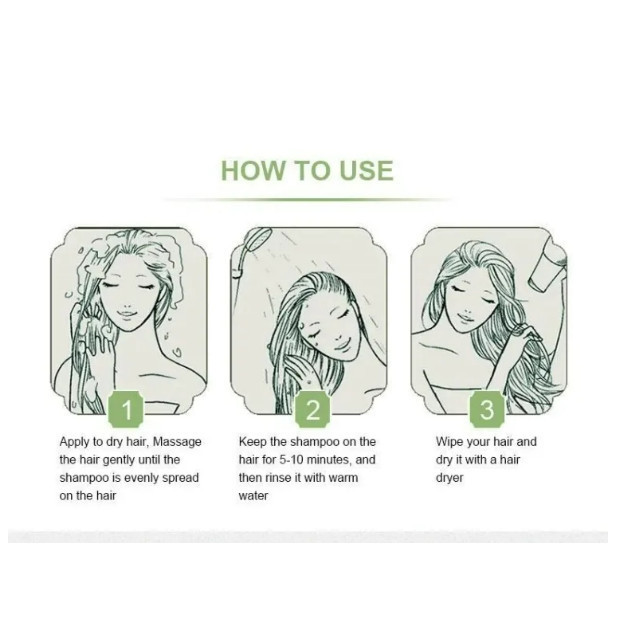 HOW TO USE

1

Apply to dry hair, Massage the hair gently until the shampoo is evenly spread on the hair

2

Keep the shampoo on the hair for 5-10 minutes, and then rinse it with warm water

3

Wipe your hair and dry it with a hair dryer