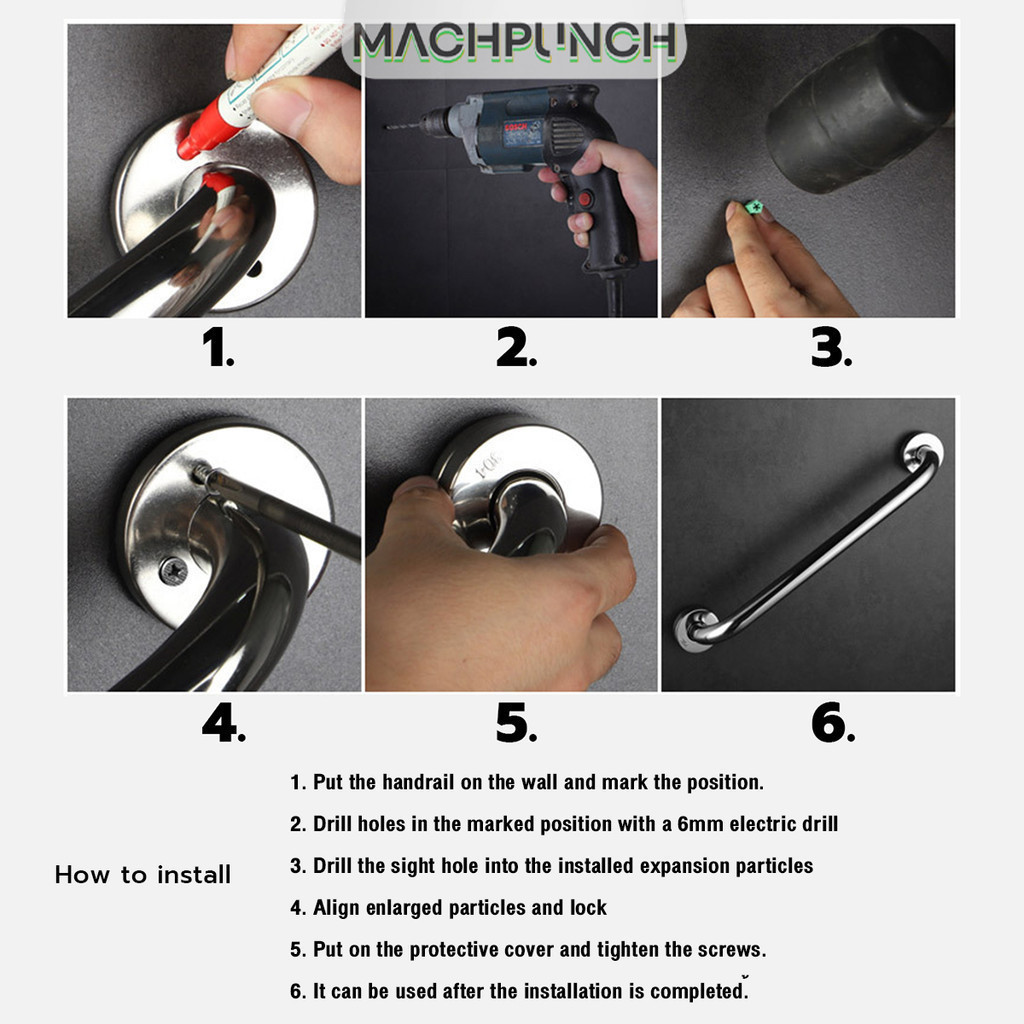 MACHPUNCH

1.

2.

3.

4.

5.

6.

How to install

1. Put the handrail on the wall and mark the position.

2. Drill holes in the marked position with a 6mm electric drill

3. Drill the sight hole into the installed expansion particles

4. Align enlarged particles and lock

5. Put on the protective cover and tighten the screws.

6. It can be used after the installation is completed.