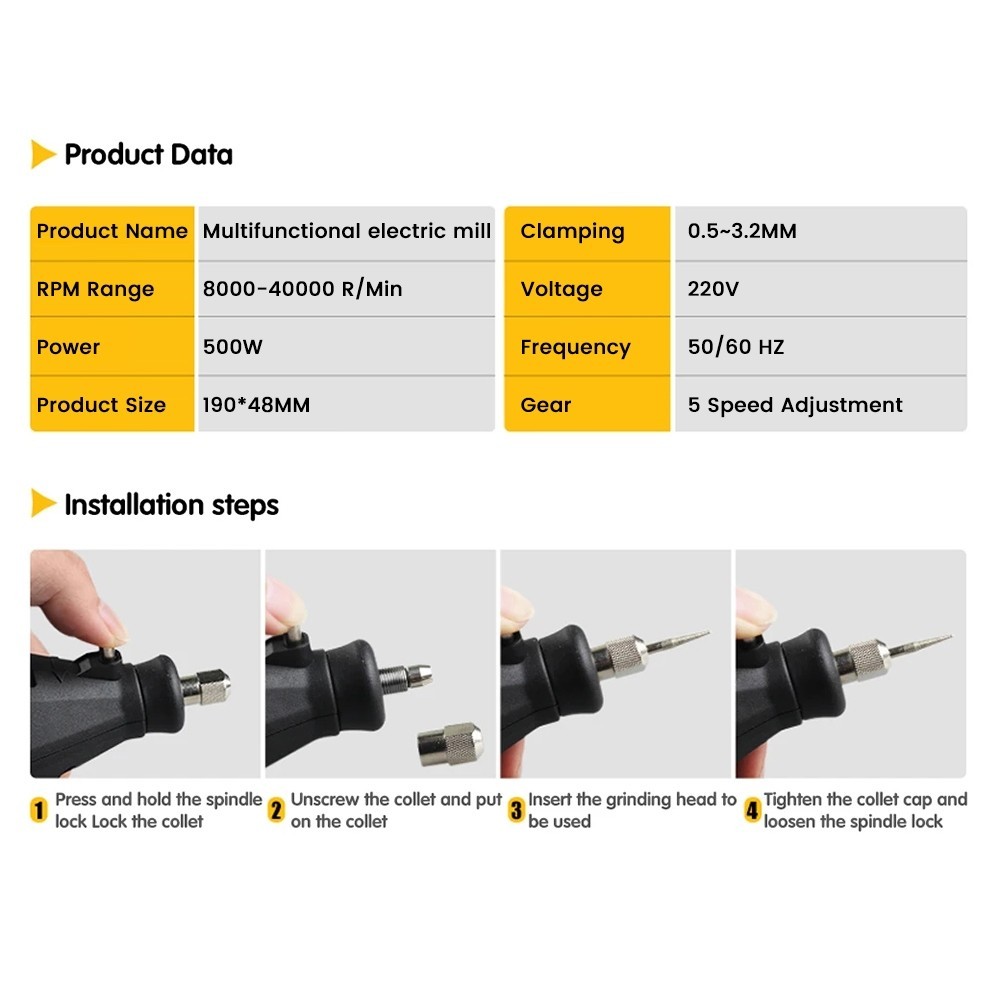 Product Data

| Product Name | Multifunctional electric mill |
|---|---|
| RPM Range | 8000-40000 R/Min |
| Power | 500W |
| Product Size | 190*48MM |

| Clamping | 0.5~3.2MM |
|---|---|
| Voltage | 220V |
| Frequency | 50/60 HZ |
| Gear | 5 Speed Adjustment |

Installation steps

1 Press and hold the spindle lock Lock the collet

2 Unscrew the collet and put on the collet

3 Insert the grinding head to be used

4 Tighten the collet cap and loosen the spindle lock