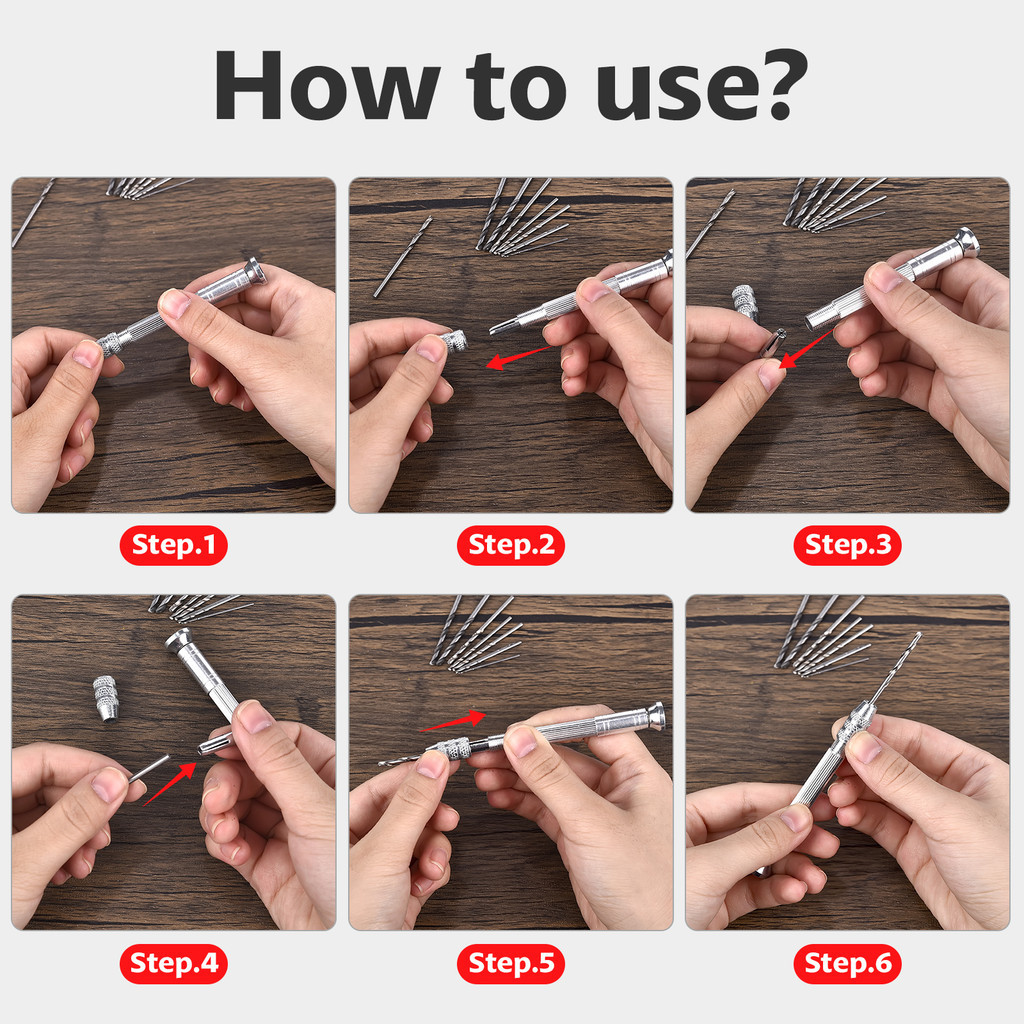 How to use?

Step.1

Step.2

Step.3

Step.4

Step.5

Step.6