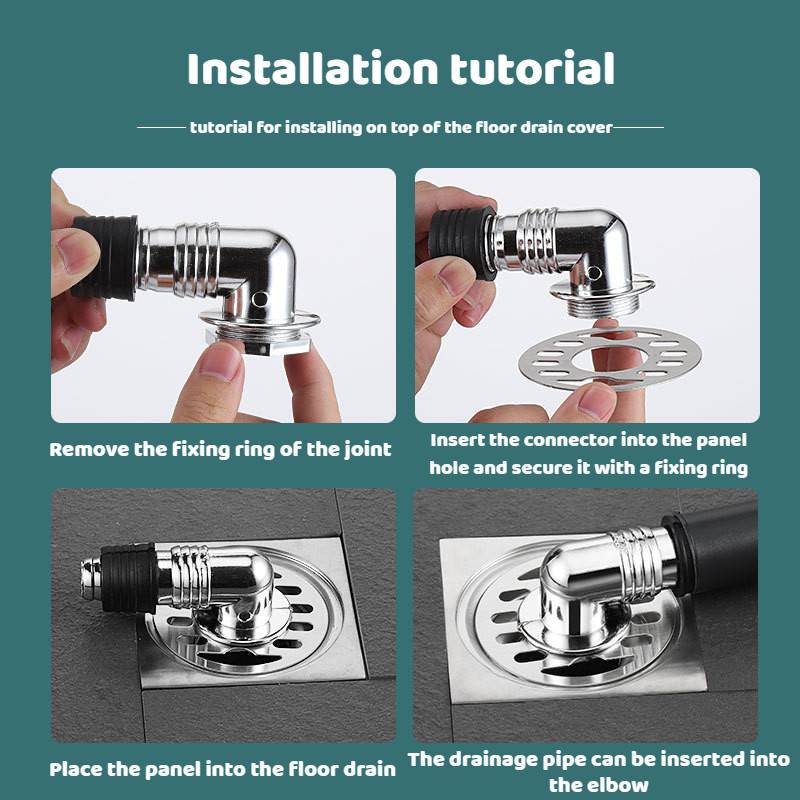 Installation tutorial

tutorial for installing on top of the floor drain cover

Remove the fixing ring of the joint

Insert the connector into the panel hole and secure it with a fixing ring

Place the panel into the floor drain

The drainage pipe can be inserted into the elbow