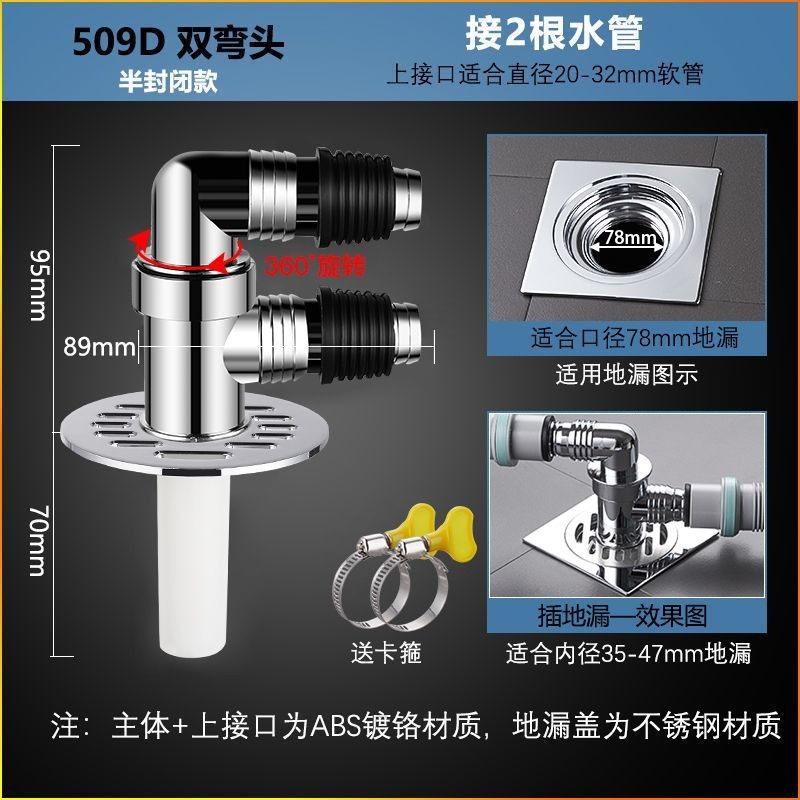 509D 双弯头
半封闭款

接2根水管
上接口适合直径20-32mm软管

95mm
360°旋转
89mm
70mm

78mm
适合口径78mm地漏
适用地漏图示

插地漏—效果图
适合内径35-47mm地漏

送卡箍

注：主体+上接口为ABS镀铬材质，地漏盖为不锈钢材质