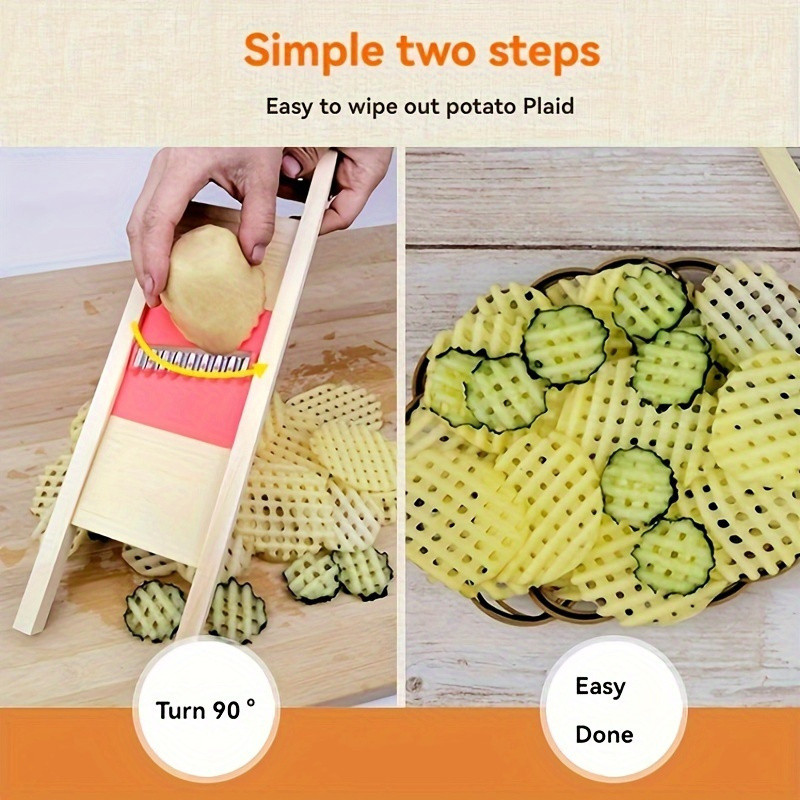 Simple two steps

Easy to wipe out potato Plaid

Turn 90 °

Easy
Done