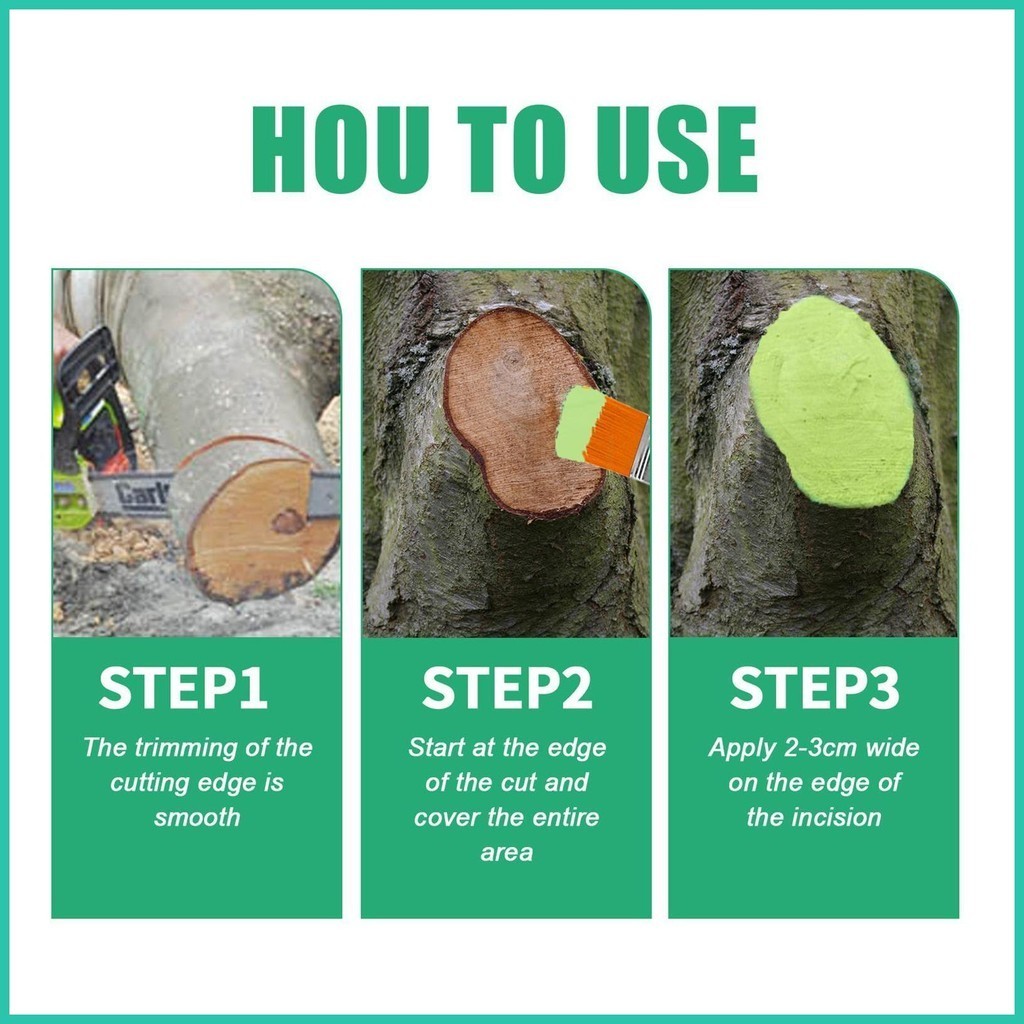 HOU TO USE

Carl

STEP1
The trimming of the cutting edge is smooth

STEP2
Start at the edge of the cut and cover the entire area

STEP3
Apply 2-3cm wide on the edge of the incision