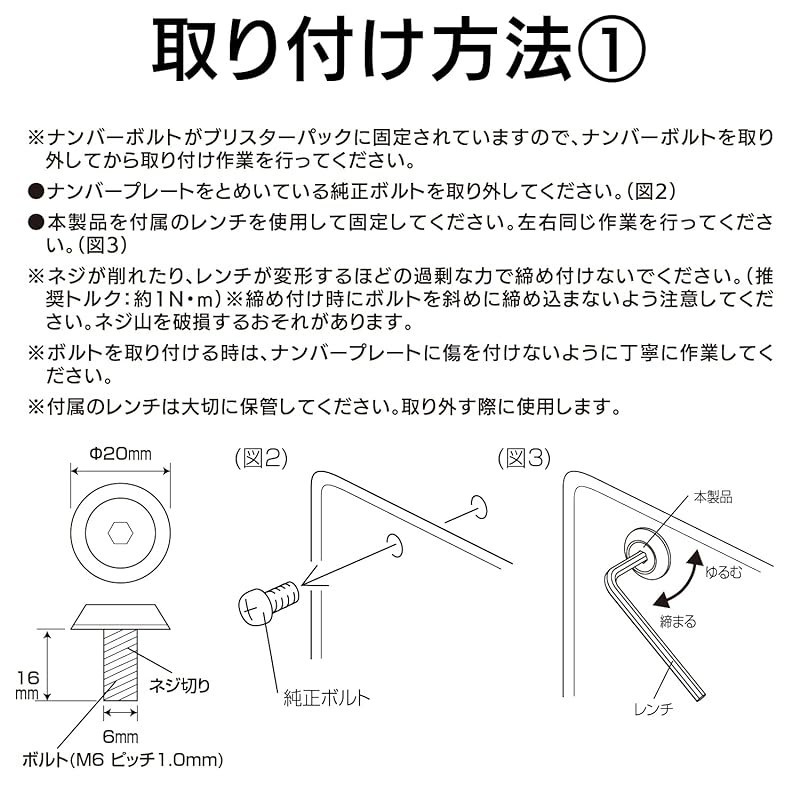 取り付け方法①

※ナンバーボルトがブリスターパックに固定されていますので、ナンバーボルトを取り外してから取り付け作業を行ってください。

●ナンバープレートをとめいている純正ボルトを取り外してください。(図2)

●本製品を付属のレンチを使用して固定してください。左右同じ作業を行ってください。(図3)

※ネジが削れたり、レンチが変形するほどの過剰な力で締め付けないでください。(推奨トルク:約1N･m)※締め付け時にボルトを斜めに締め込まないよう注意してください。ネジ山を破損するおそれがあります。

※ボルトを取り付ける時は、ナンバープレートに傷を付けないように丁寧に作業してください。

※付属のレンチは大切に保管してください。取り外す際に使用します。

Φ20mm

16mm

ネジ切り

6mm

ボルト(M6 ピッチ1.0mm)

(図2)

純正ボルト

(図3)

本製品

ゆるむ

締まる

レンチ