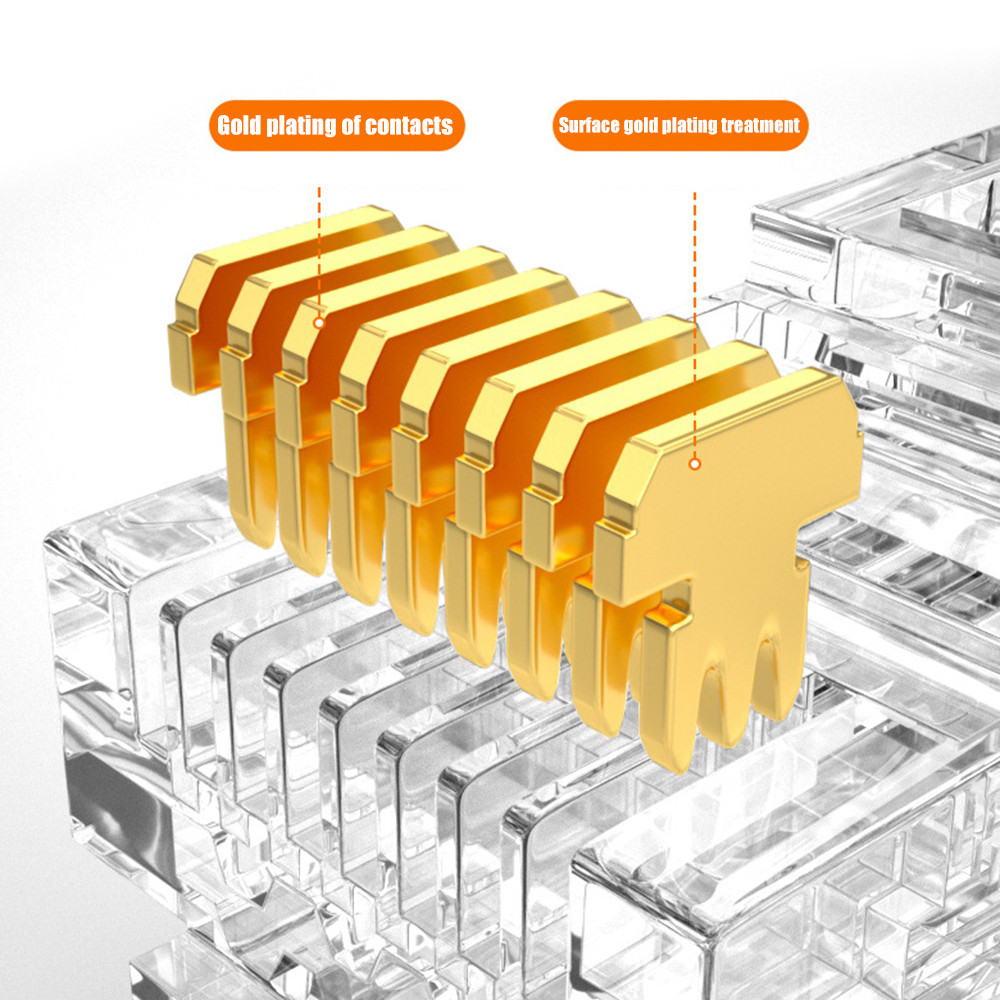 Gold plating of contacts

Surface gold plating treatment