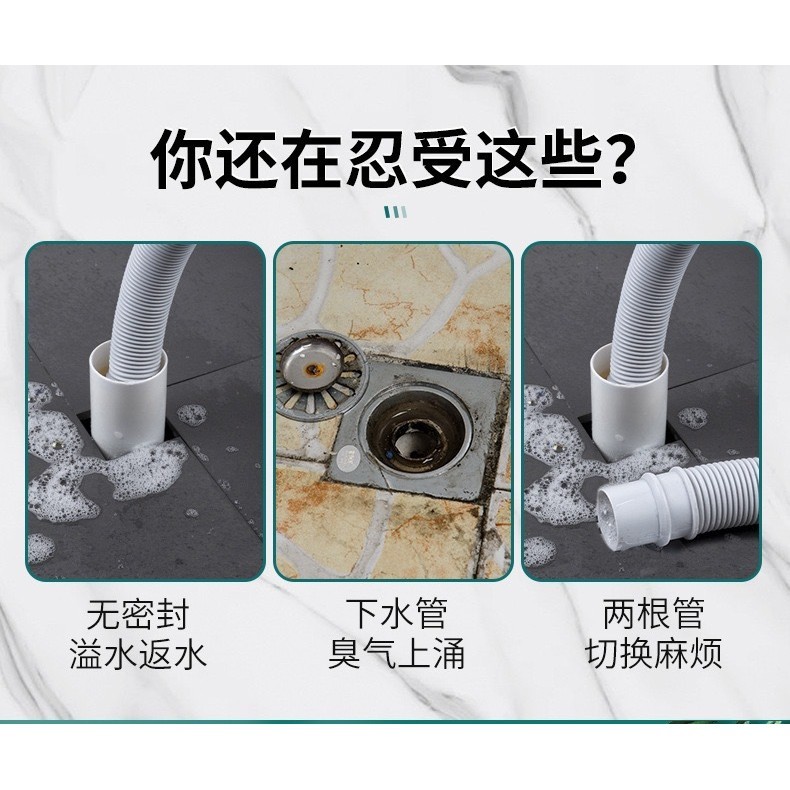 你还在忍受这些?

无密封
溢水返水

下水管
臭气上涌

两根管
切换麻烦