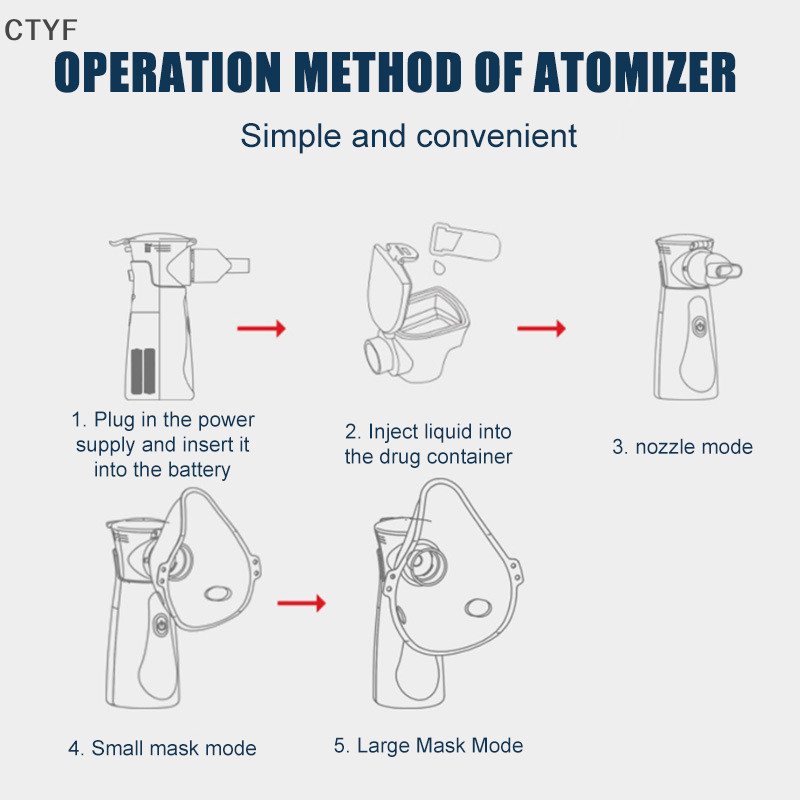 CTYF

OPERATION METHOD OF ATOMIZER

Simple and convenient

1. Plug in the power supply and insert it into the battery

2. Inject liquid into the drug container

3. nozzle mode

4. Small mask mode

5. Large Mask Mode