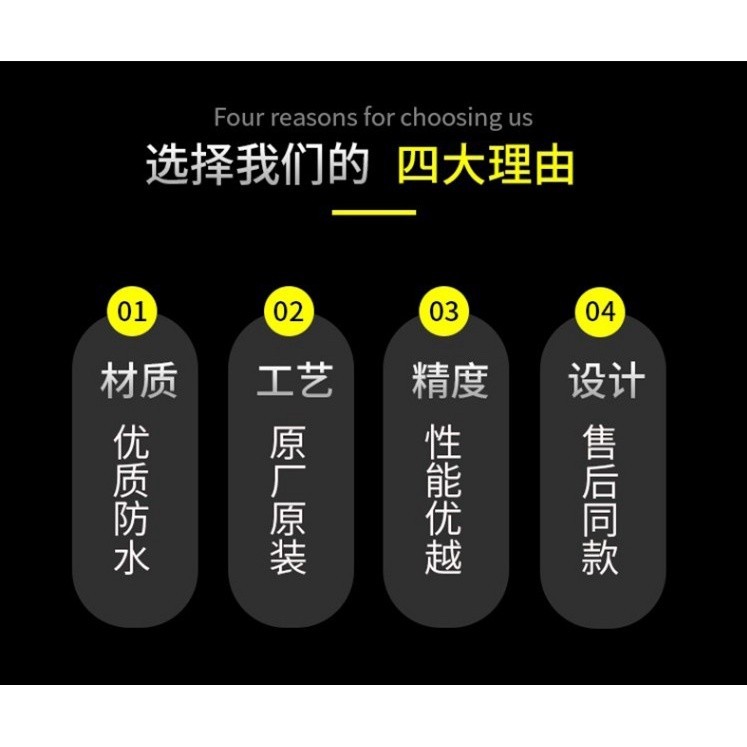 Four reasons for choosing us

选择我们的 四大理由

01
材质
优质防水

02
工艺
原厂原装

03
精度
性能优越

04
设计
售后同款