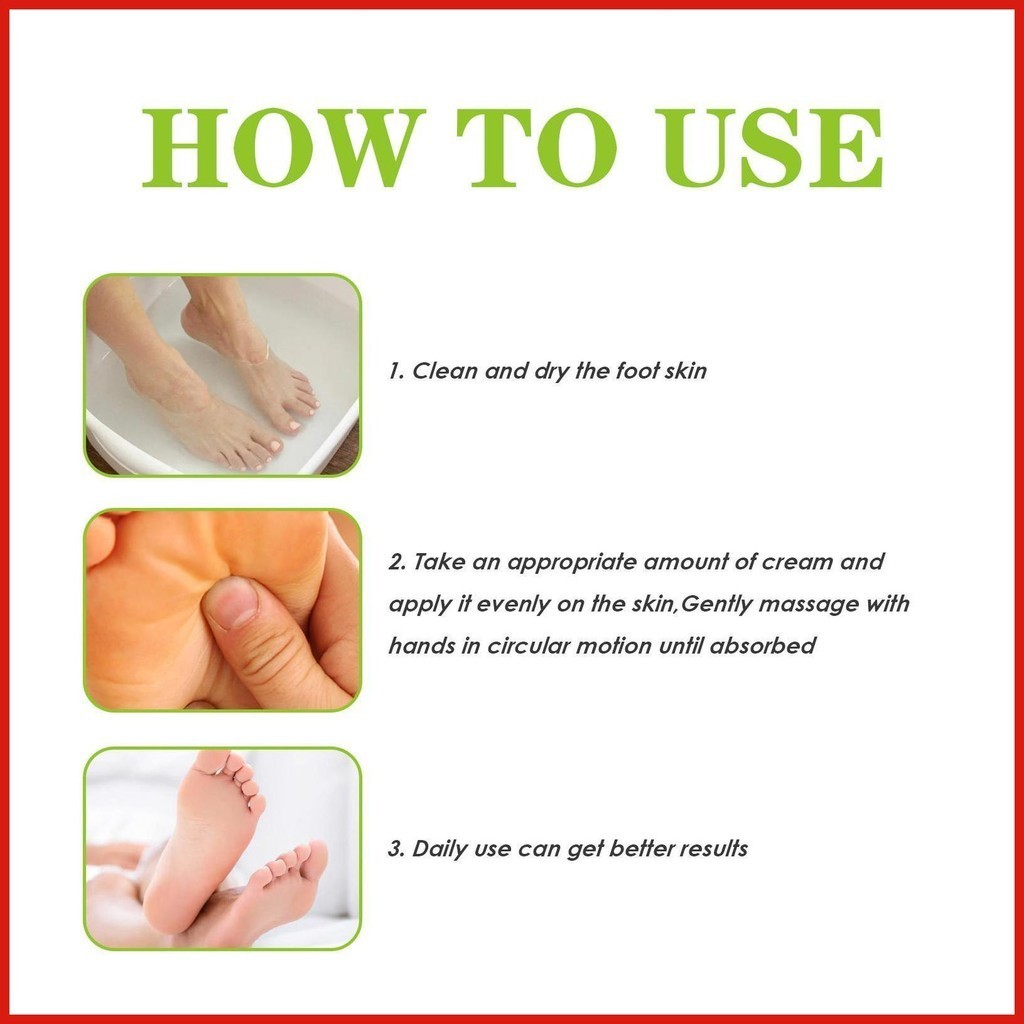 HOW TO USE

1. Clean and dry the foot skin

2. Take an appropriate amount of cream and apply it evenly on the skin,Gently massage with hands in circular motion until absorbed

3. Daily use can get better results