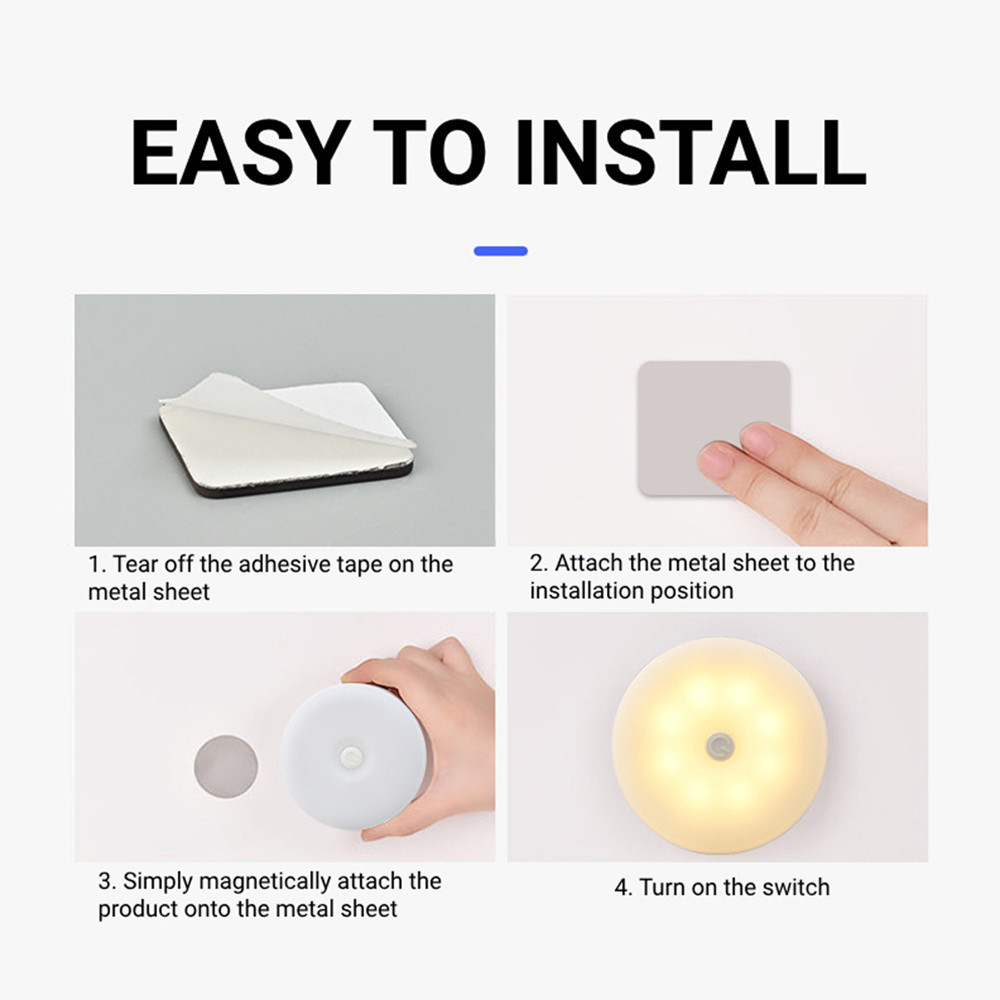 EASY TO INSTALL

1. Tear off the adhesive tape on the metal sheet

2. Attach the metal sheet to the installation position

3. Simply magnetically attach the product onto the metal sheet

4. Turn on the switch