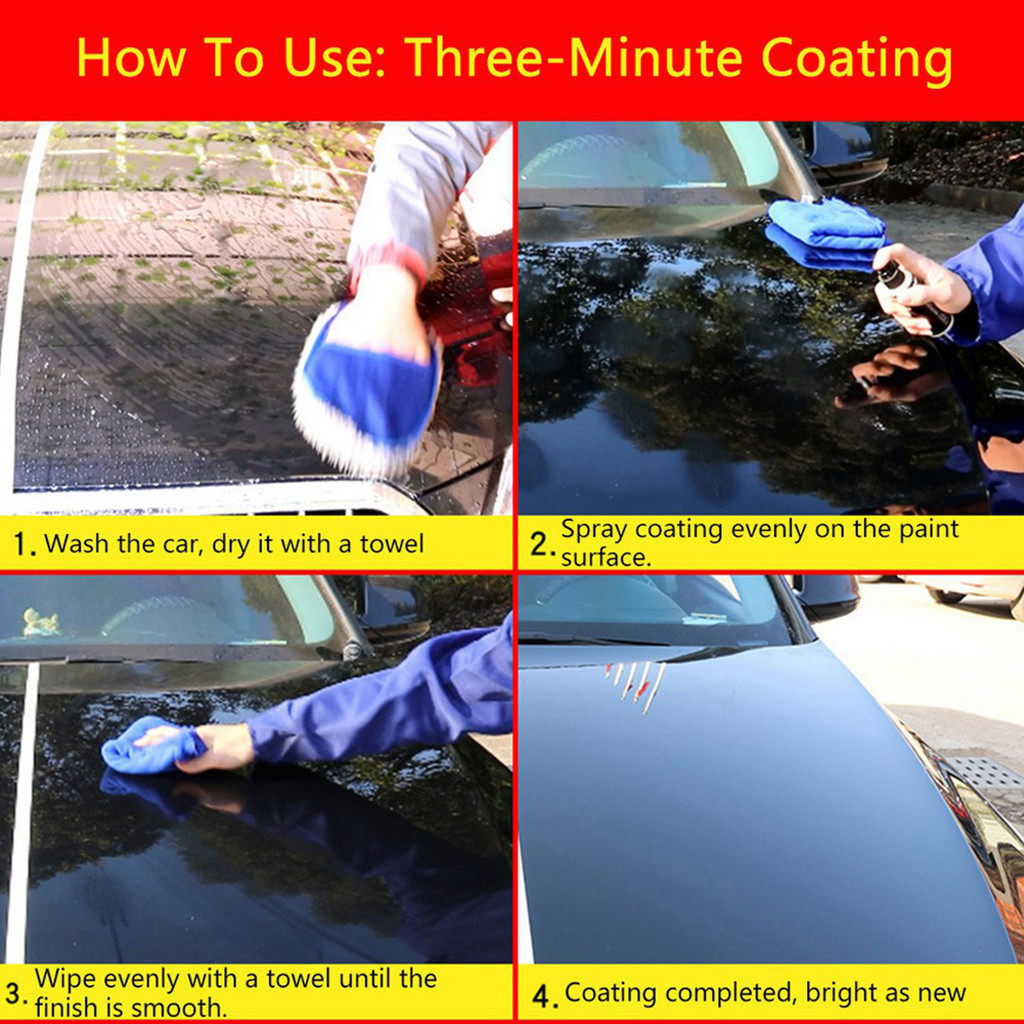 How To Use: Three-Minute Coating

1. Wash the car, dry it with a towel

2. Spray coating evenly on the paint surface.

3. Wipe evenly with a towel until the finish is smooth.

4. Coating completed, bright as new