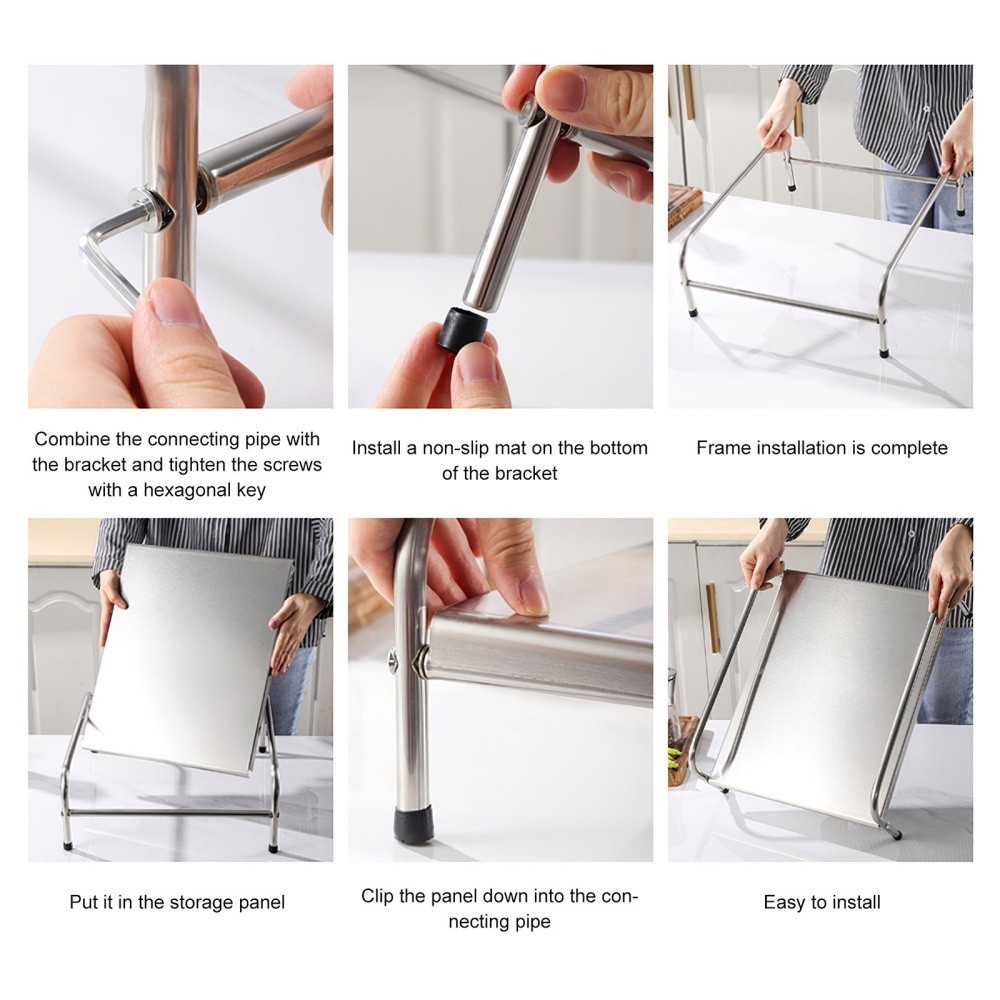 Combine the connecting pipe with the bracket and tighten the screws with a hexagonal key

Install a non-slip mat on the bottom of the bracket

Frame installation is complete

Put it in the storage panel

Clip the panel down into the connecting pipe

Easy to install