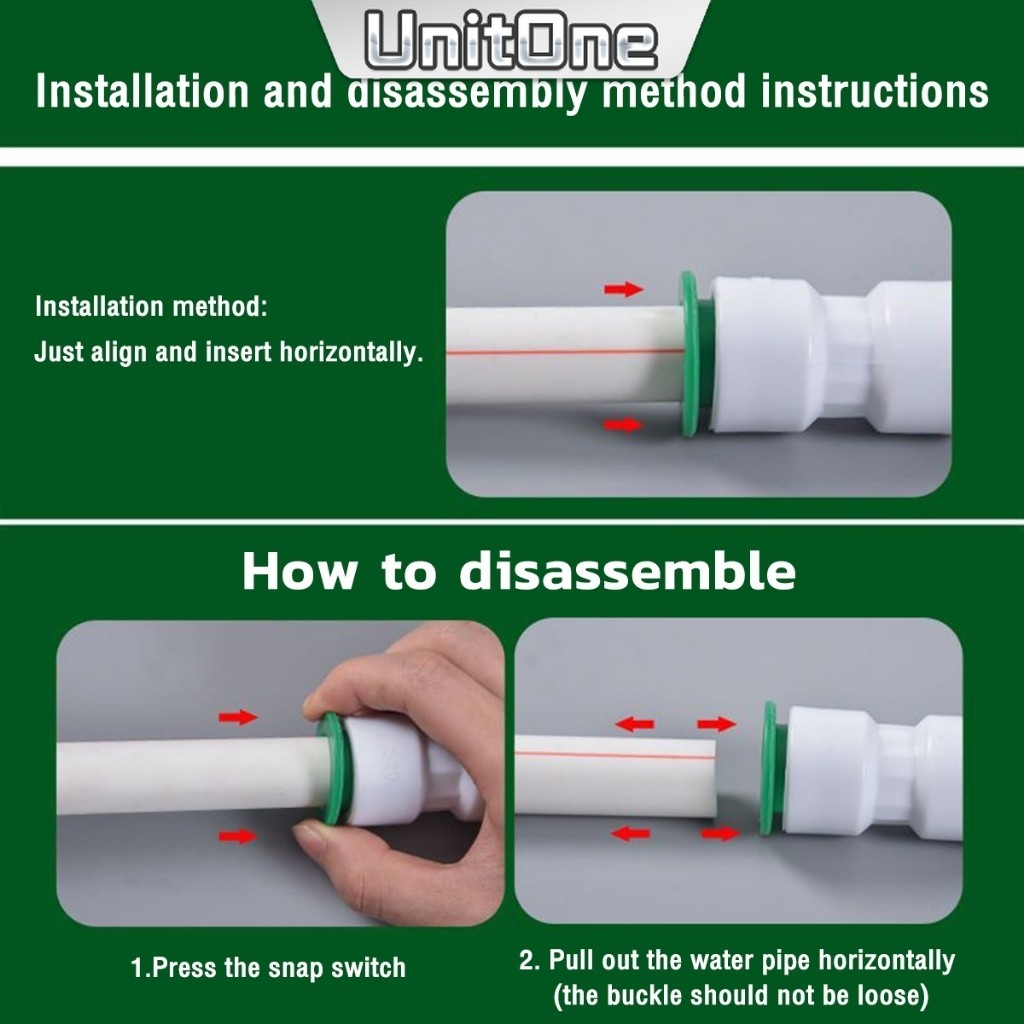 UnitOne

Installation and disassembly method instructions

Installation method:
Just align and insert horizontally.

How to disassemble

1.Press the snap switch

2. Pull out the water pipe horizontally (the buckle should not be loose)