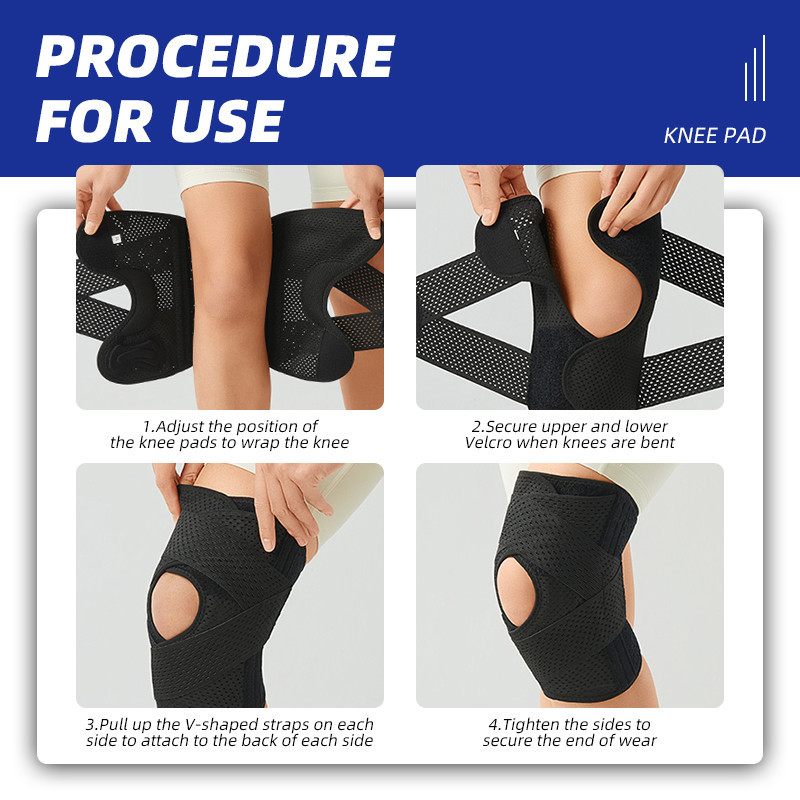 PROCEDURE FOR USE

KNEE PAD

1.Adjust the position of the knee pads to wrap the knee

2.Secure upper and lower Velcro when knees are bent

3.Pull up the V-shaped straps on each side to attach to the back of each side

4.Tighten the sides to secure the end of wear