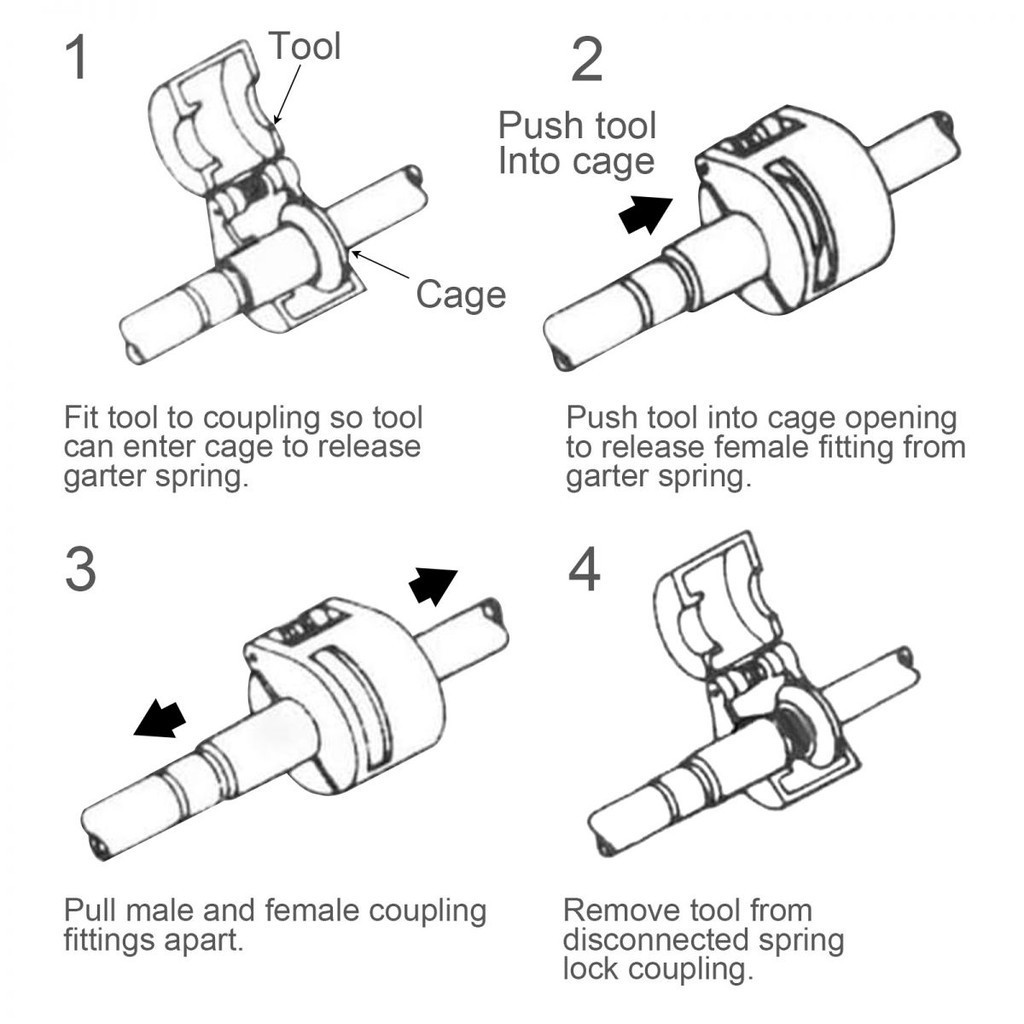 1

Tool

Cage

Fit tool to coupling so tool can enter cage to release garter spring.

2

Push tool Into cage

Push tool into cage opening to release female fitting from garter spring.

3

Pull male and female coupling fittings apart.

4

Remove tool from disconnected spring lock coupling.