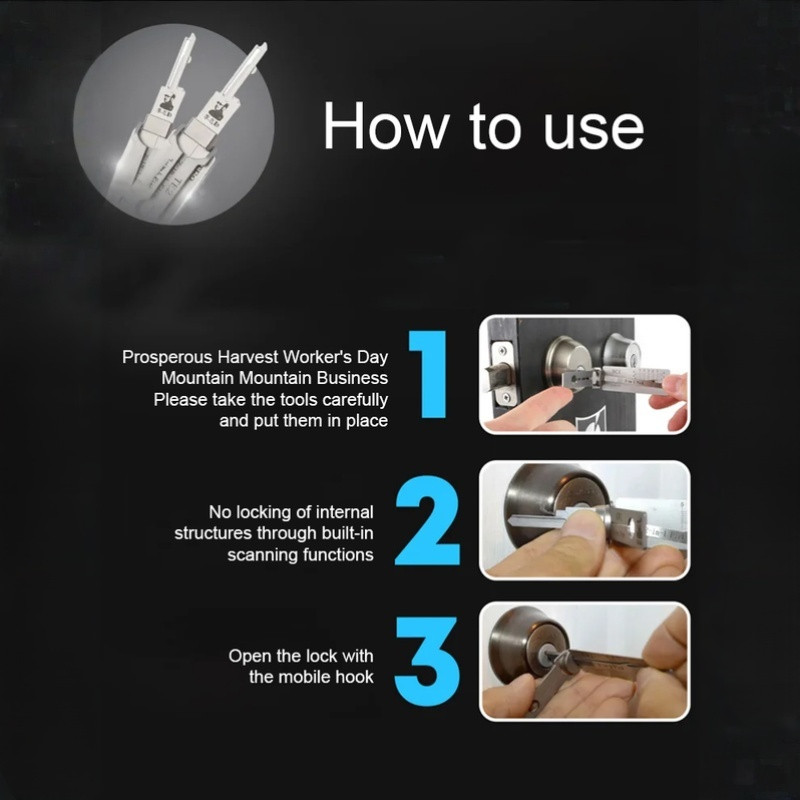 How to use

Prosperous Harvest Worker's Day Mountain Mountain Business Please take the tools carefully and put them in place

1

No locking of internal structures through built-in scanning functions

2

Open the lock with the mobile hook

3