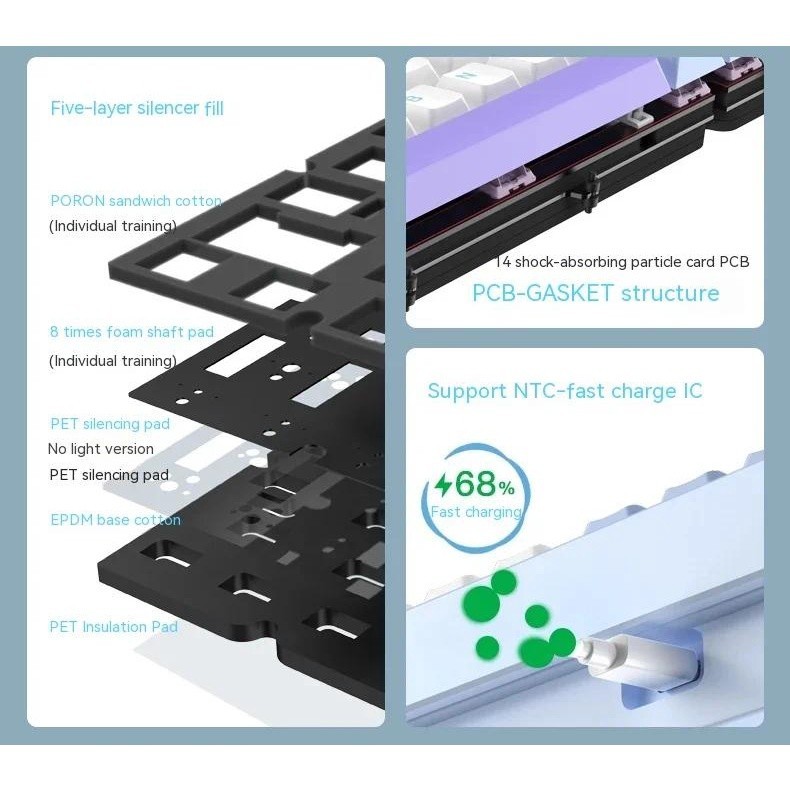 Five-layer silencer fill

PORON sandwich cotton
(Individual training)

8 times foam shaft pad
(Individual training)

PET silencing pad
No light version
PET silencing pad

EPDM base cotton

PET Insulation Pad

14 shock-absorbing particle card PCB
PCB-GASKET structure

Support NTC-fast charge IC

68%
Fast charging