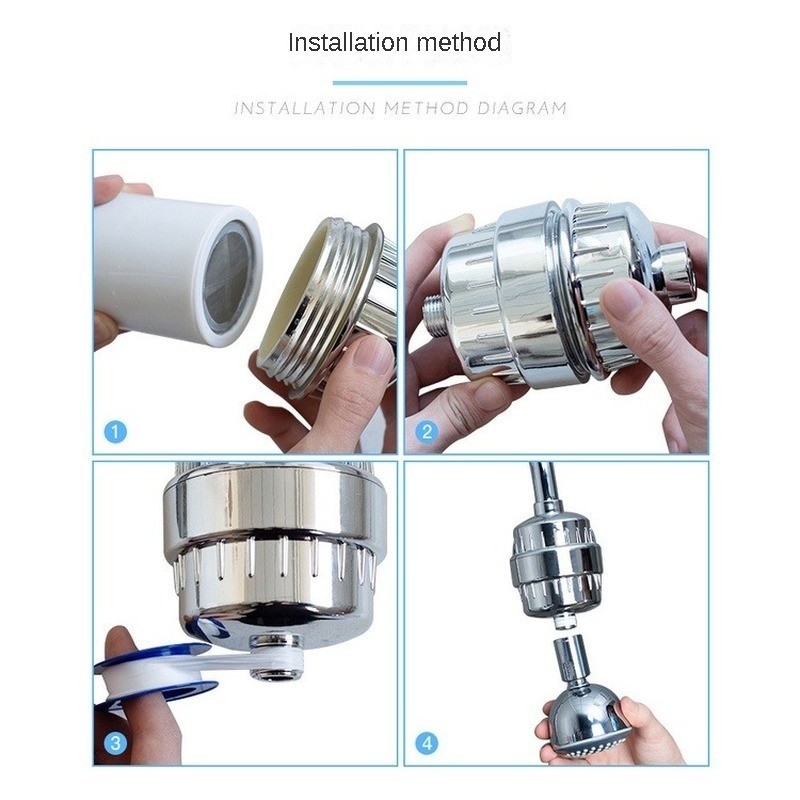 Installation method

INSTALLATION METHOD DIAGRAM

1

2

3

4