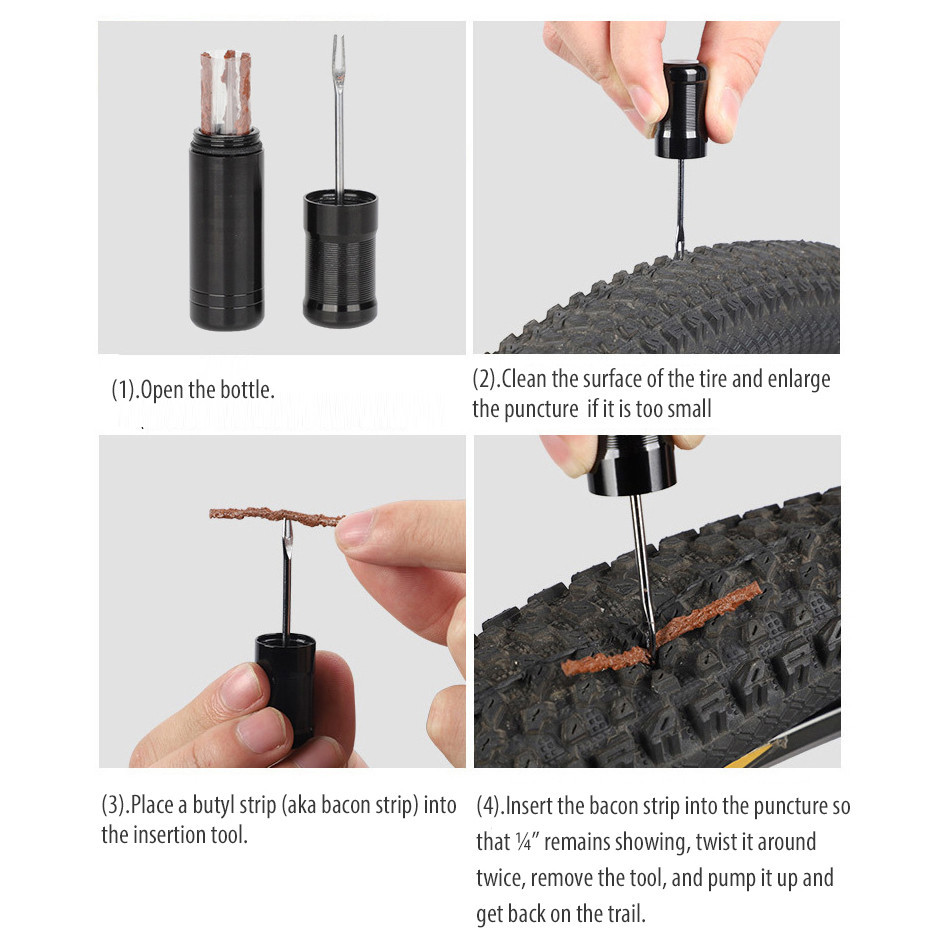 (1).Open the bottle.

(2).Clean the surface of the tire and enlarge the puncture if it is too small

(3).Place a butyl strip (aka bacon strip) into the insertion tool.

(4).Insert the bacon strip into the puncture so that ¼" remains showing, twist it around twice, remove the tool, and pump it up and get back on the trail.