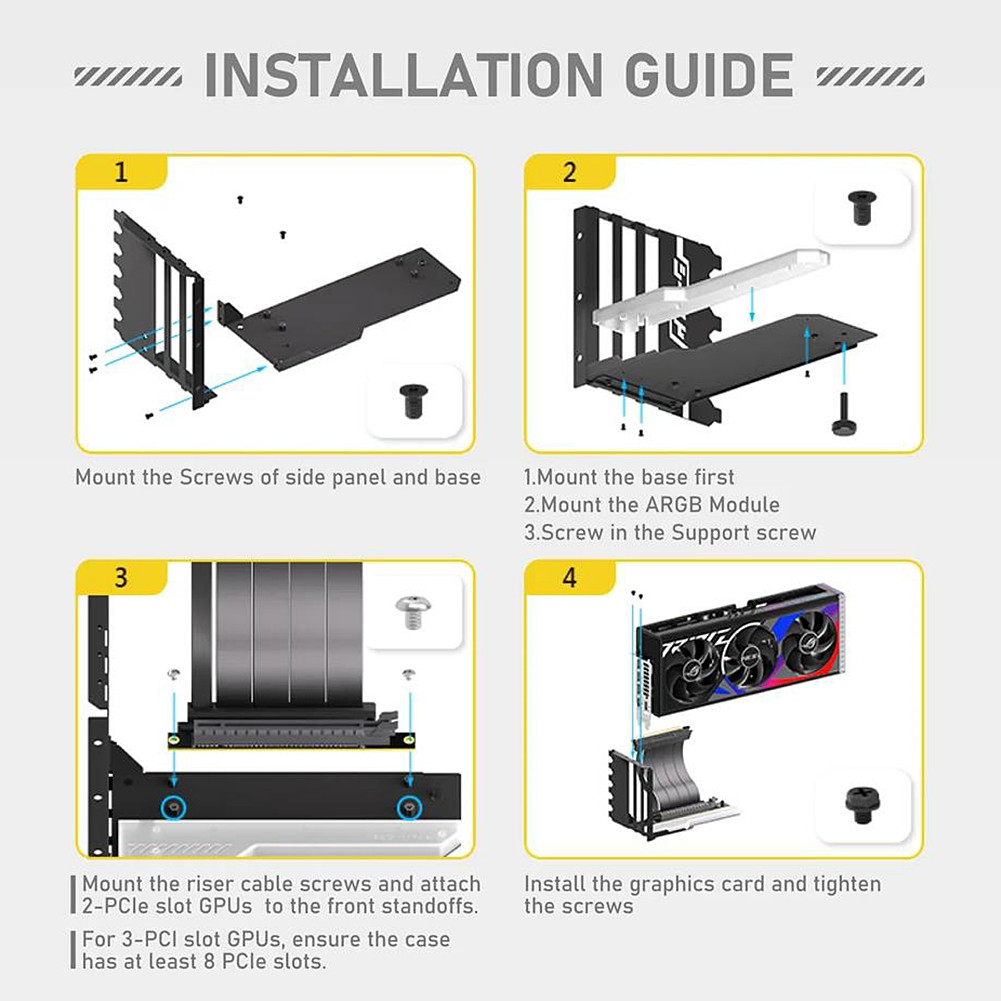 INSTALLATION GUIDE

1

Mount the Screws of side panel and base

2

1.Mount the base first
2.Mount the ARGB Module
3.Screw in the Support screw

3

Mount the riser cable screws and attach 2-PCIe slot GPUs to the front standoffs.

For 3-PCI slot GPUs, ensure the case has at least 8 PCIe slots.

4

Install the graphics card and tighten the screws