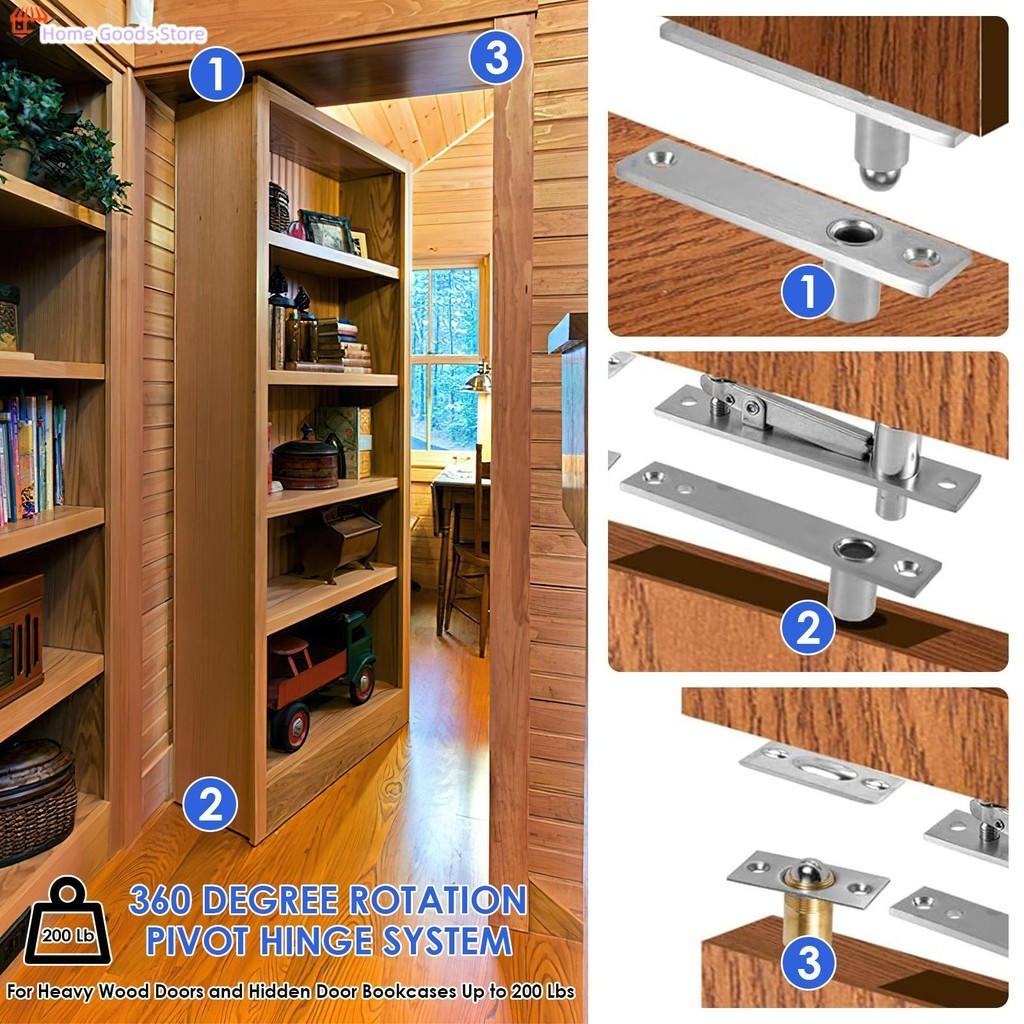 Home Goods Store

1

3

2

200 Lb

360 DEGREE ROTATION PIVOT HINGE SYSTEM

For Heavy Wood Doors and Hidden Door Bookcases Up to 200 Lbs

1

2

3