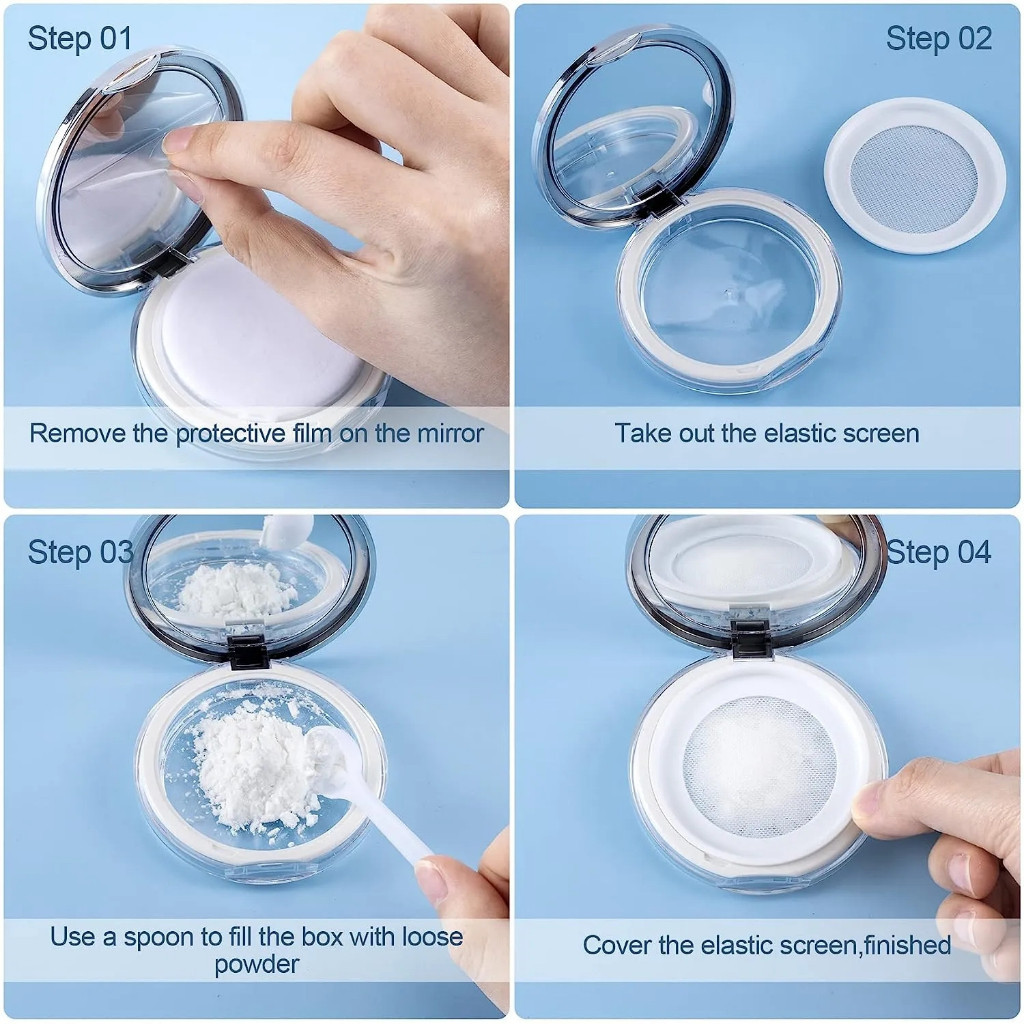 Step 01

Remove the protective film on the mirror

Step 02

Take out the elastic screen

Step 03

Use a spoon to fill the box with loose powder

Step 04

Cover the elastic screen,finished